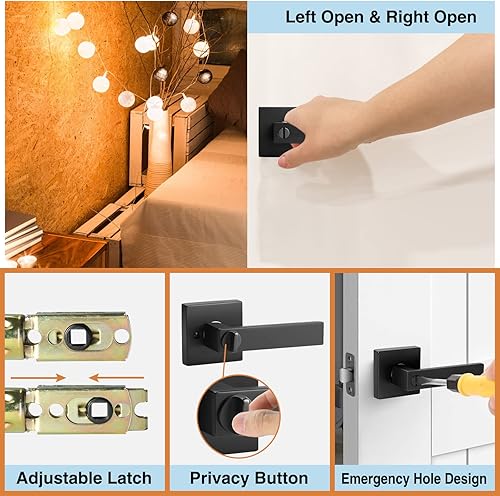 Left Open & Right Open

Adjustable Latch

Privacy Button

Emergency Hole Design