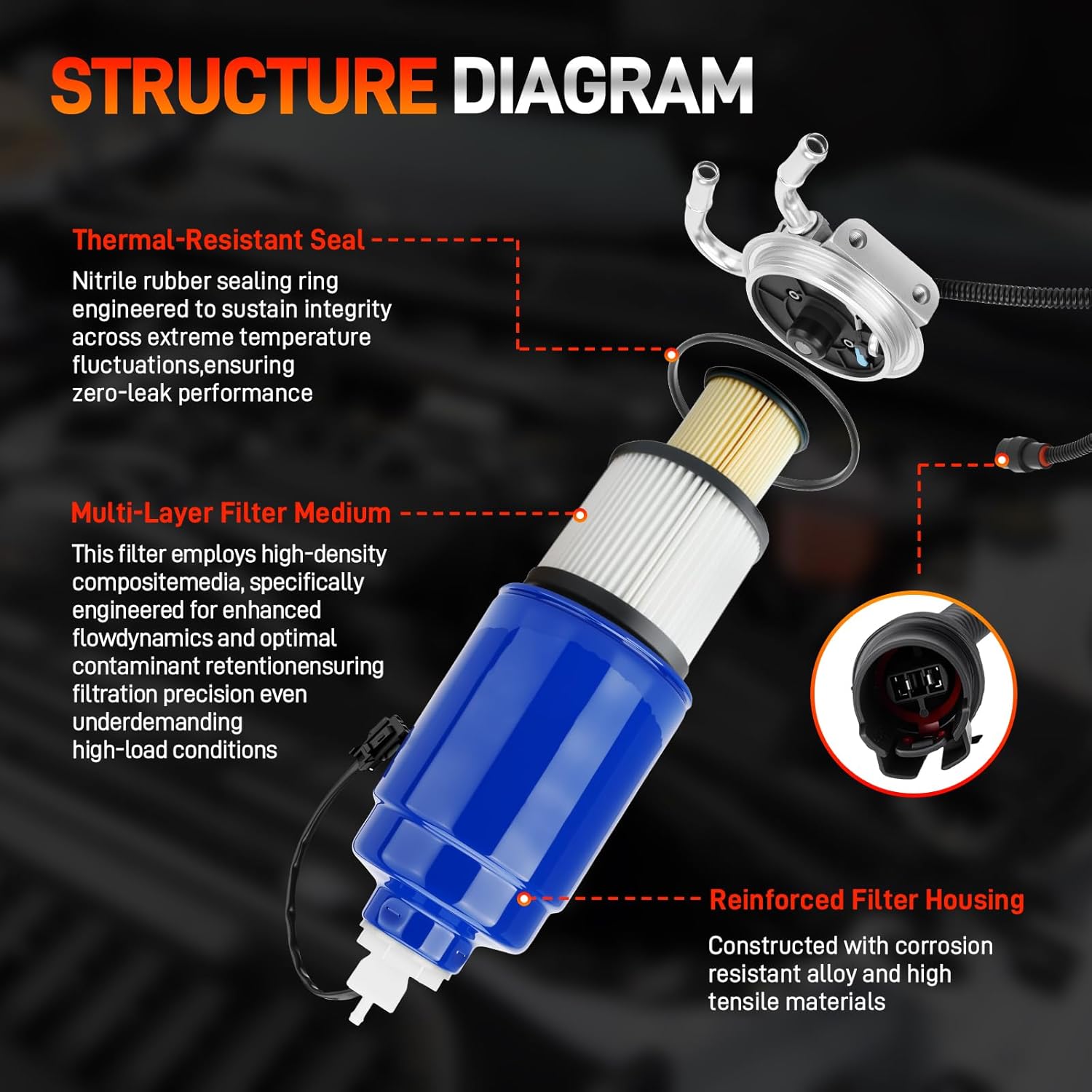 STRUCTURE DIAGRAM

Thermal-Resistant Seal

Nitrile rubber sealing ring engineered to sustain integrity across extreme temperature fluctuations,ensuring zero-leak performance

Multi-Layer Filter Medium

This filter employs high-density compositemedia, specifically engineered for enhanced flowdynamics and optimal contaminant retentionensuring filtration precision even underdemanding high-load conditions

Reinforced Filter Housing

Constructed with corrosion resistant alloy and high tensile materials