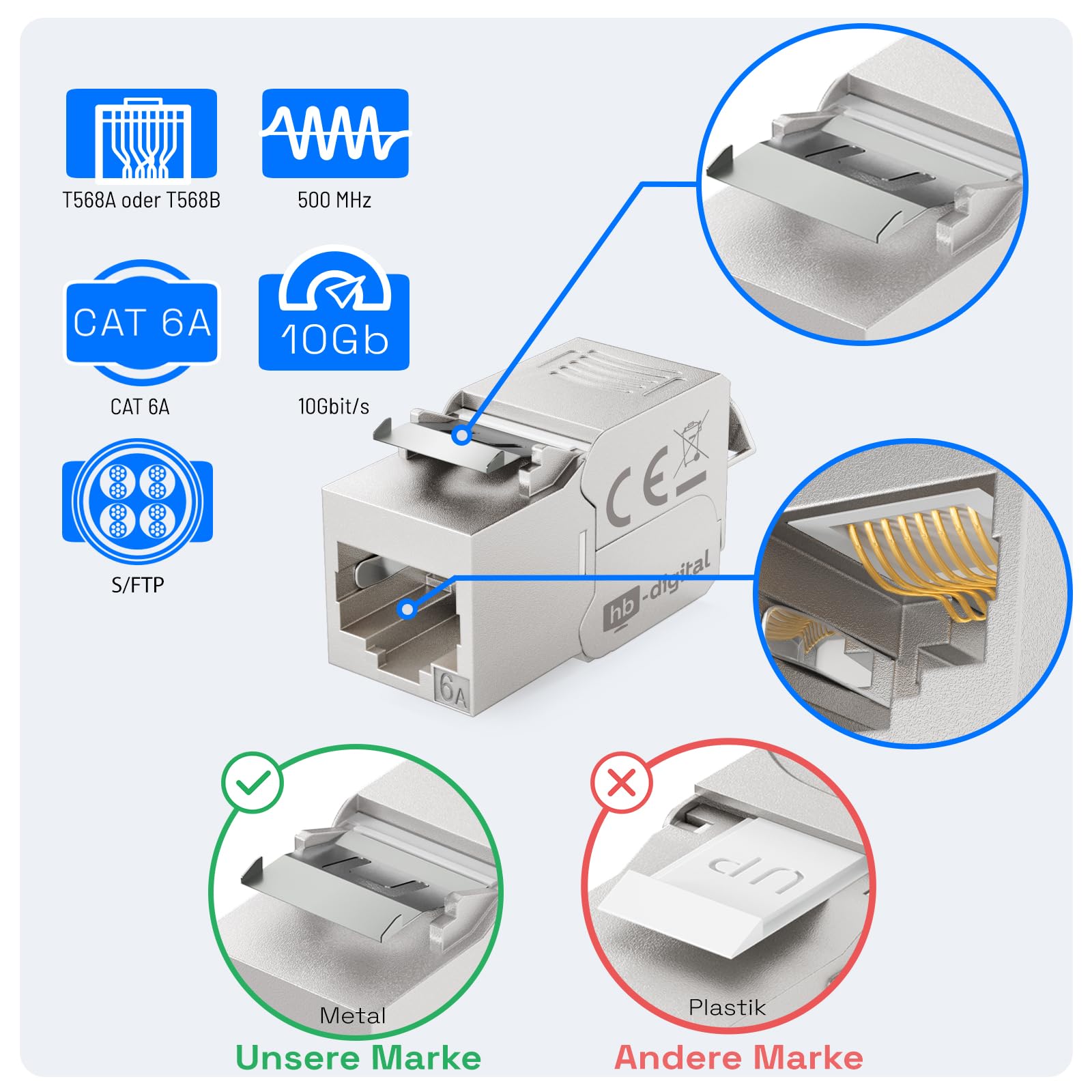 T568A oder T568B

500 MHz

CAT 6A

CAT 6A

10Gb

10Gbit/s

S/FTP

CE

hb-digital

6A

Metal

Unsere Marke

UP

Plastik

Andere Marke