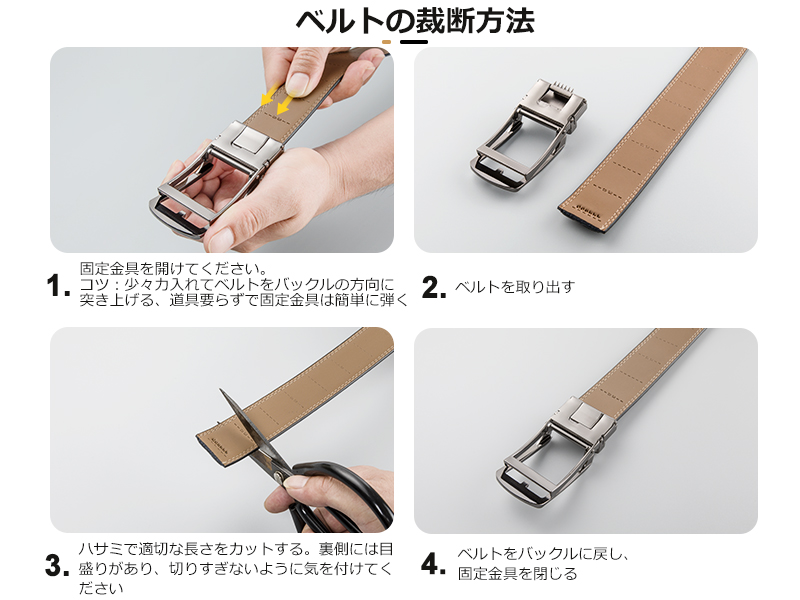 ベルトの裁断方法

1. 固定金具を開けてください。
コツ：少々力入れてベルトをバックルの方向に突き上げる、道具要らずで固定金具は簡単に弾く

2. ベルトを取り出す

3. ハサミで適切な長さをカットする。裏側には目盛りがあり、切りすぎないように気を付けてください

4. ベルトをバックルに戻し、固定金具を閉じる