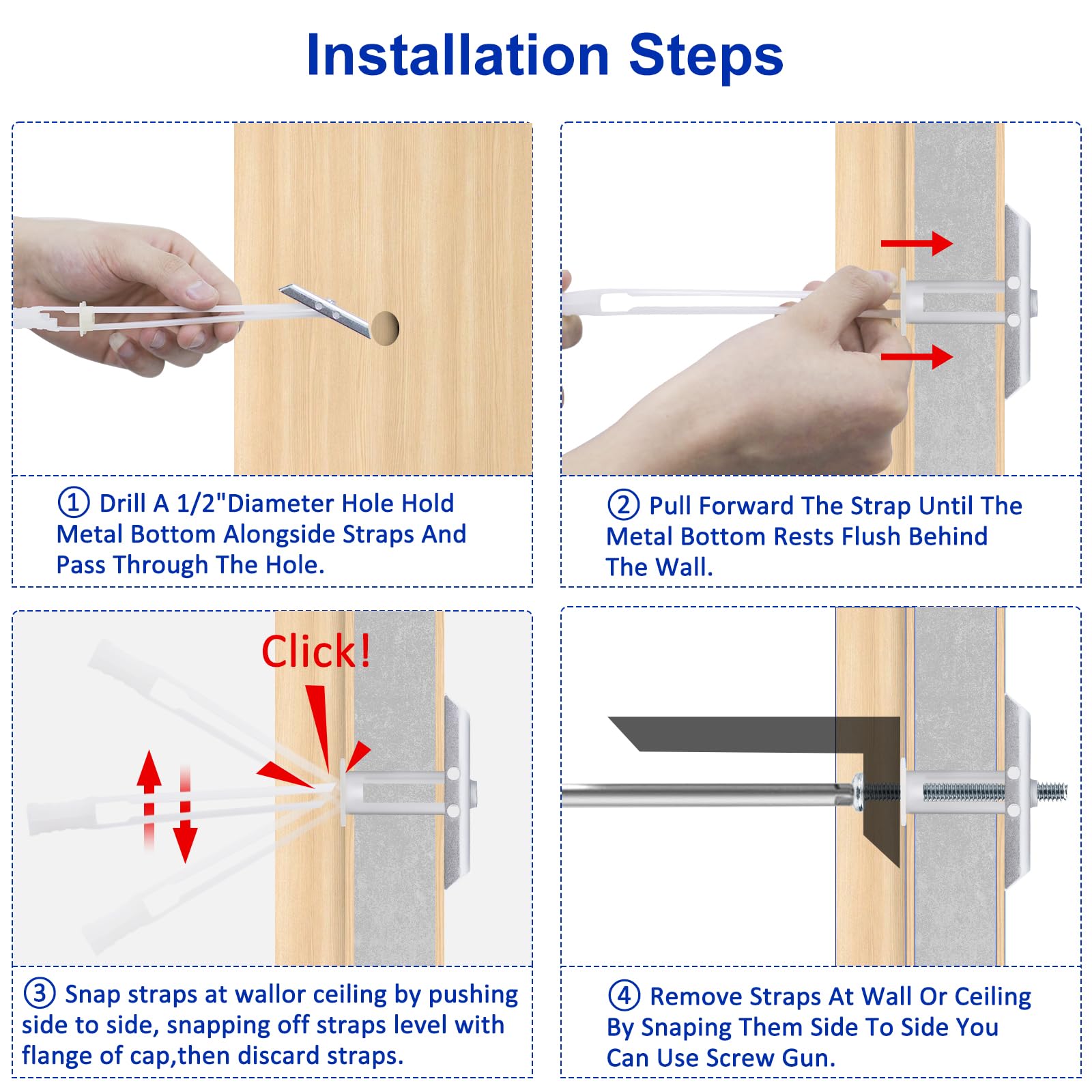 Installation Steps

① Drill A 1/2"Diameter Hole Hold Metal Bottom Alongside Straps And Pass Through The Hole.

② Pull Forward The Strap Until The Metal Bottom Rests Flush Behind The Wall.

Click!

③ Snap straps at wallor ceiling by pushing side to side, snapping off straps level with flange of cap,then discard straps.

④ Remove Straps At Wall Or Ceiling By Snaping Them Side To Side You Can Use Screw Gun.