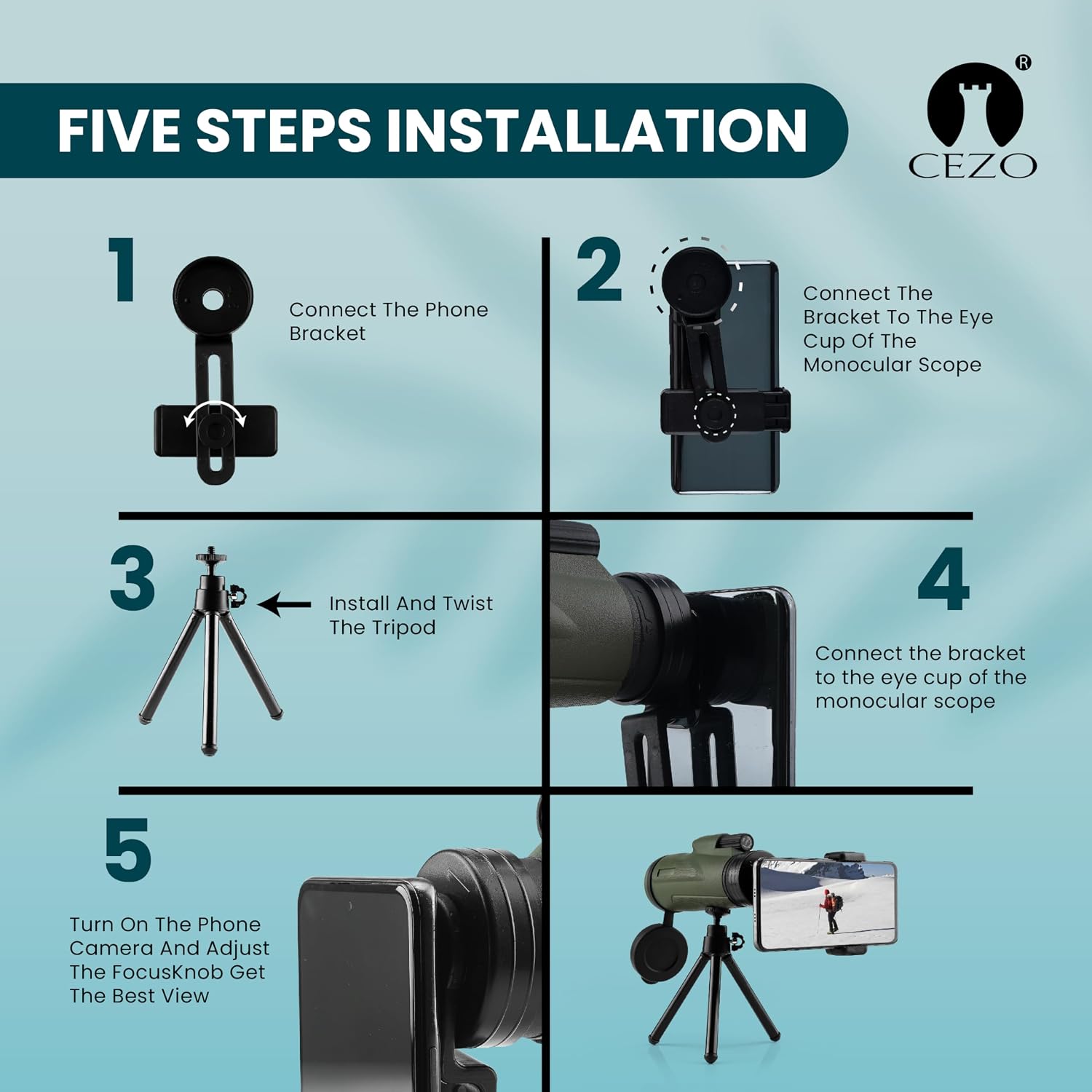 FIVE STEPS INSTALLATION

®
CEZO

1

Connect The Phone Bracket

2

Connect The Bracket To The Eye Cup Of The Monocular Scope

3

Install And Twist The Tripod

4

Connect the bracket to the eye cup of the monocular scope

5

Turn On The Phone Camera And Adjust The FocusKnob Get The Best View