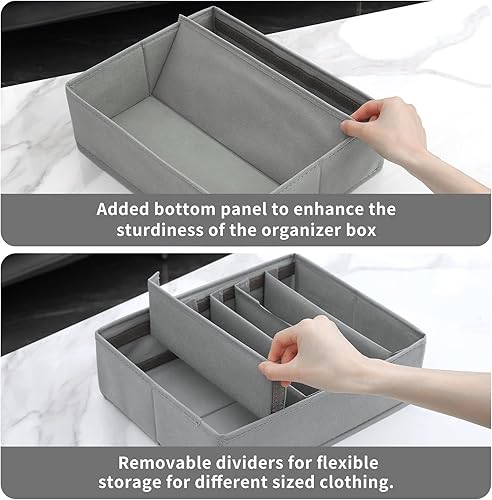 Added bottom panel to enhance the sturdiness of the organizer box

Removable dividers for flexible storage for different sized clothing.