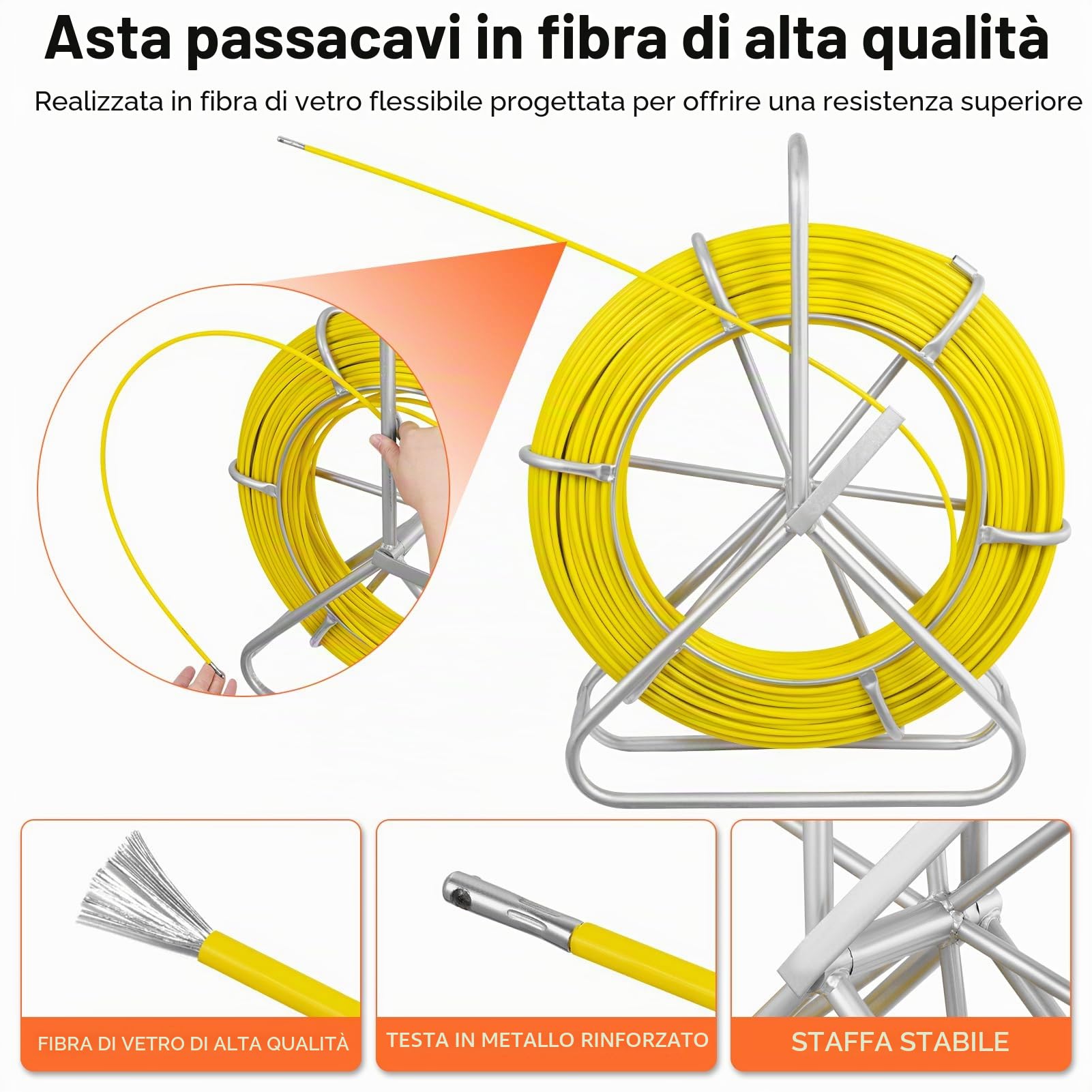 Asta passacavi in fibra di alta qualità

Realizzata in fibra di vetro flessibile progettata per offrire una resistenza superiore

FIBRA DI VETRO DI ALTA QUALITÀ

TESTA IN METALLO RINFORZATO

STAFFA STABILE