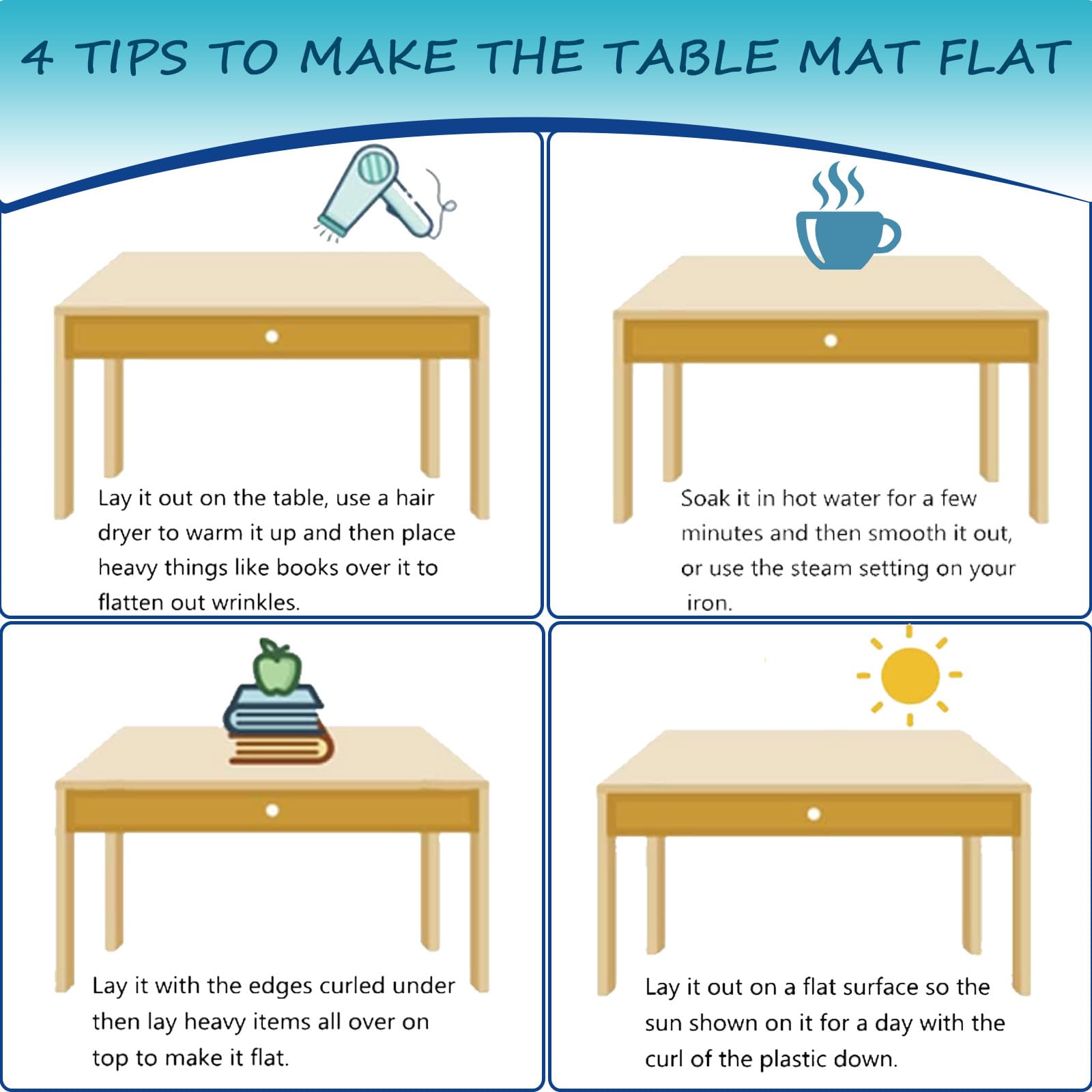 4 TIPS TO MAKE THE TABLE MAT FLAT

Lay it out on the table, use a hair dryer to warm it up and then place heavy things like books over it to flatten out wrinkles.

Soak it in hot water for a few minutes and then smooth it out, or use the steam setting on your iron.

Lay it with the edges curled under then lay heavy items all over on top to make it flat.

Lay it out on a flat surface so the sun shown on it for a day with the curl of the plastic down.