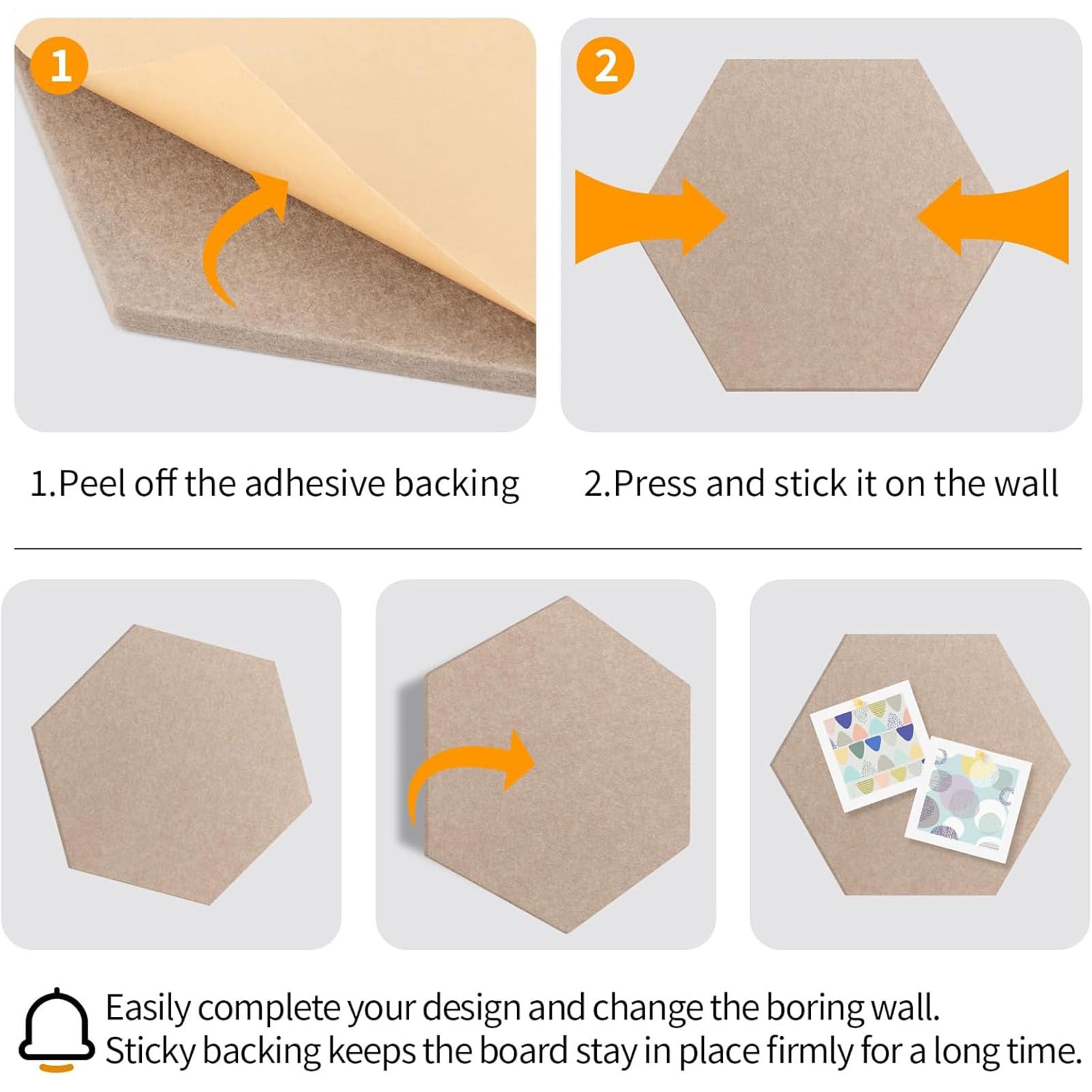 1

2

1.Peel off the adhesive backing

2.Press and stick it on the wall

Easily complete your design and change the boring wall.
Sticky backing keeps the board stay in place firmly for a long time.