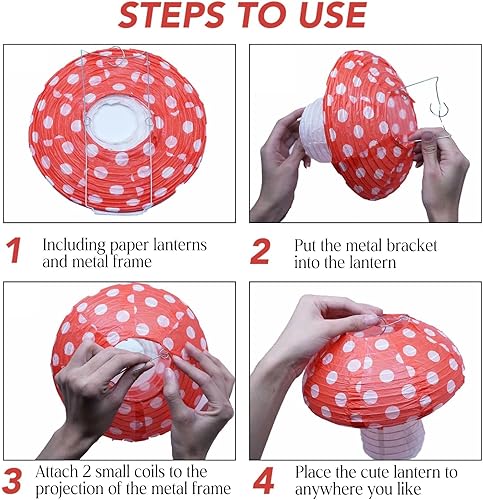 STEPS TO USE

1 Including paper lanterns and metal frame

2 Put the metal bracket into the lantern

3 Attach 2 small coils to the projection of the metal frame

4 Place the cute lantern to anywhere you like