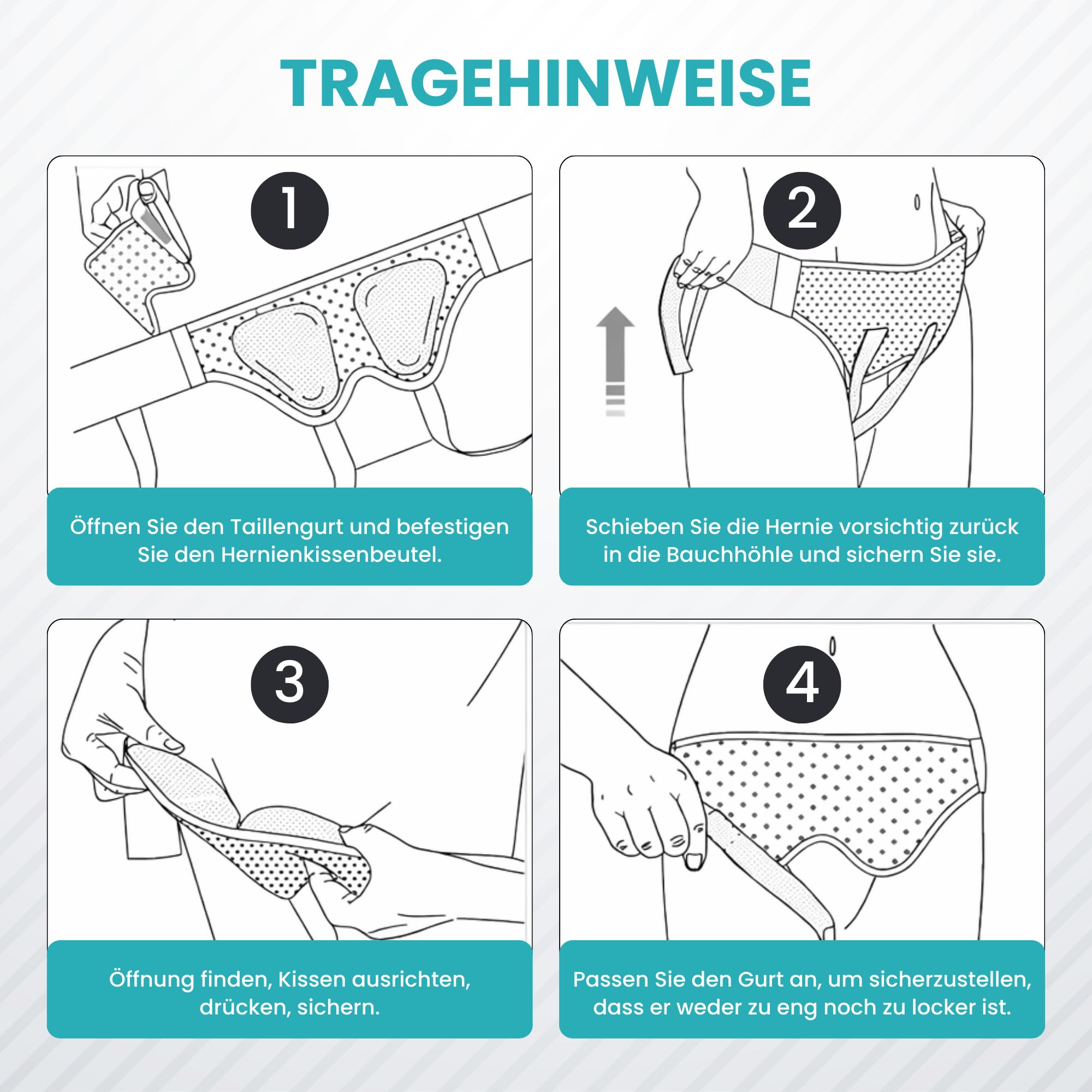 TRAGEHINWEISE

1

Öffnen Sie den Taillengurt und befestigen Sie den Hernienkissenbeutel.

2

Schieben Sie die Hernie vorsichtig zurück in die Bauchhöhle und sichern Sie sie.

3

Öffnung finden, Kissen ausrichten, drücken, sichern.

4

Passen Sie den Gurt an, um sicherzustellen, dass er weder zu eng noch zu locker ist.