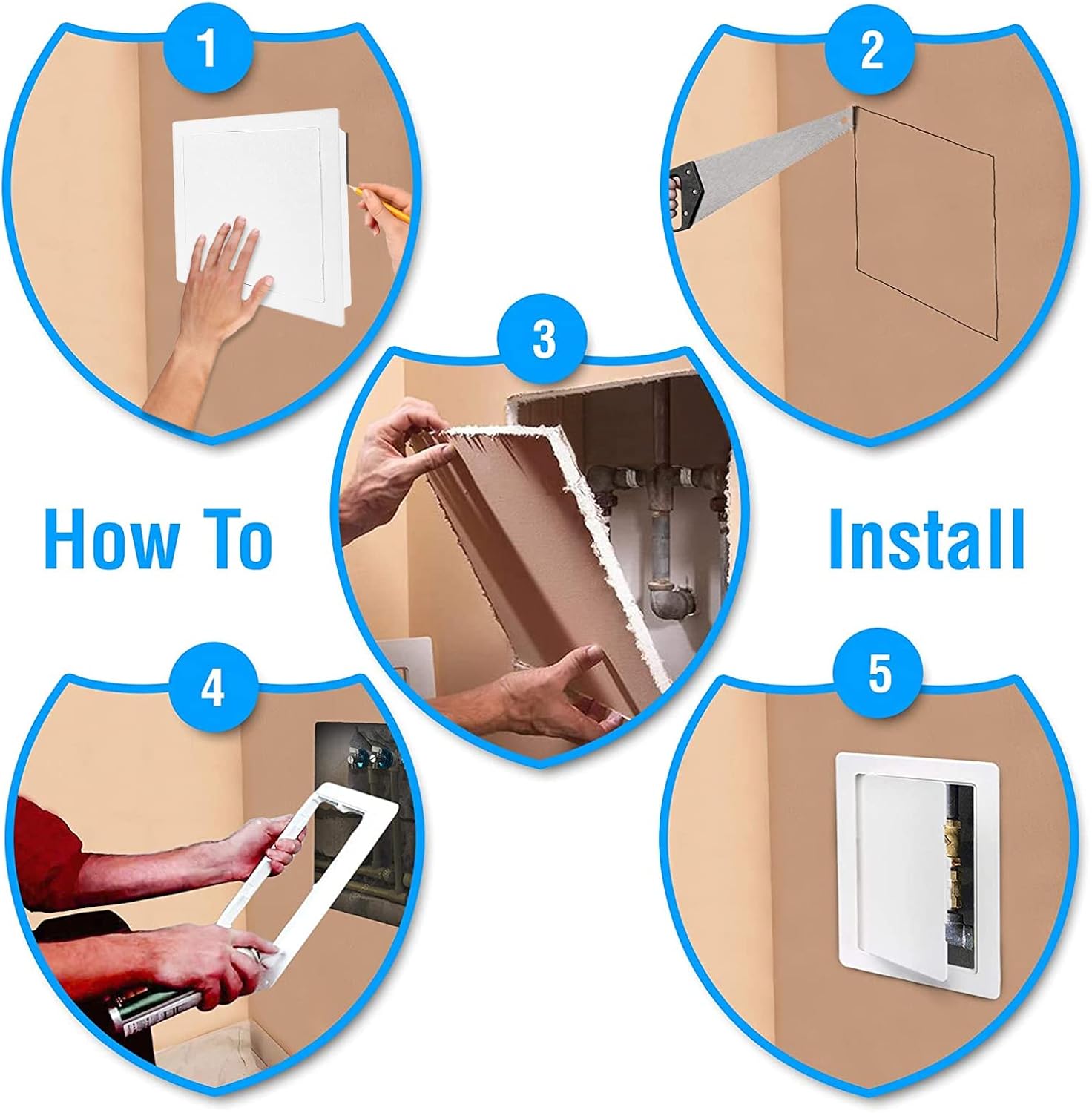 1

2

3

How To

Install

4

5