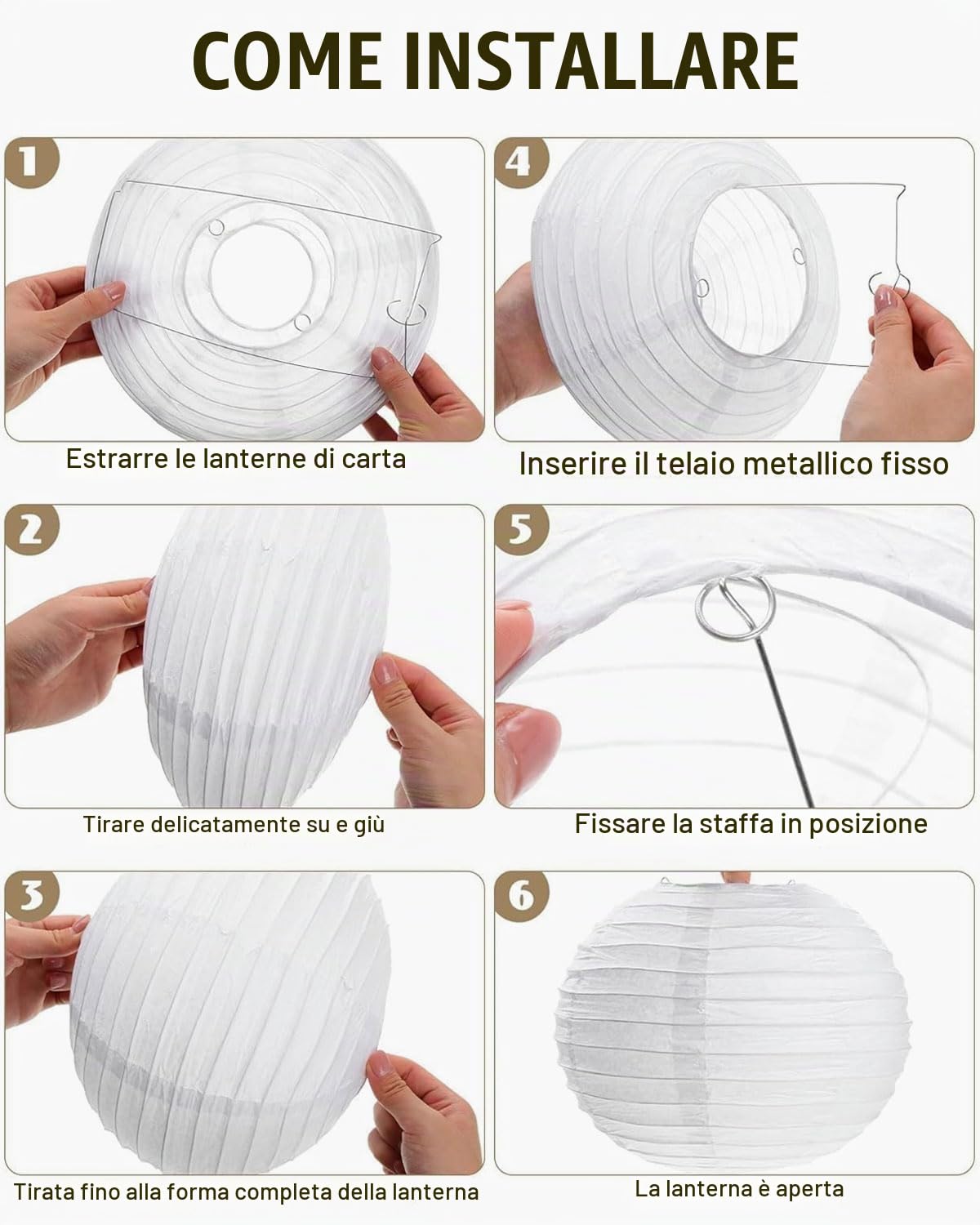 COME INSTALLARE

1

Estrarre le lanterne di carta

2

Tirare delicatamente su e giù

3

Tirata fino alla forma completa della lanterna

4

Inserire il telaio metallico fisso

5

Fissare la staffa in posizione

6

La lanterna è aperta