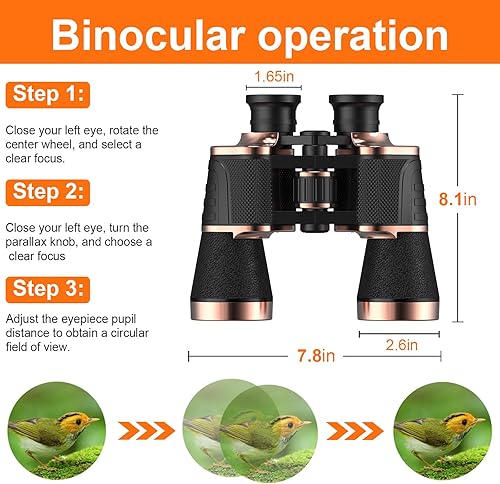 Binocular operation

Step 1:

Close your left eye, rotate the center wheel, and select a clear focus.

Step 2:

Close your left eye, turn the parallax knob, and choose a clear focus

Step 3:

Adjust the eyepiece pupil distance to obtain a circular field of view.

1.65in

8.1in

2.6in

7.8in