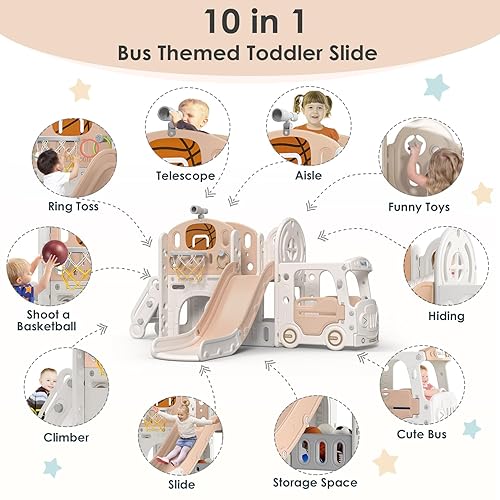 10 in 1
Bus Themed Toddler Slide

Telescope

Aisle

Ring Toss

Funny Toys

Shoot a Basketball

Hiding

Climber

Cute Bus

Slide

Storage Space