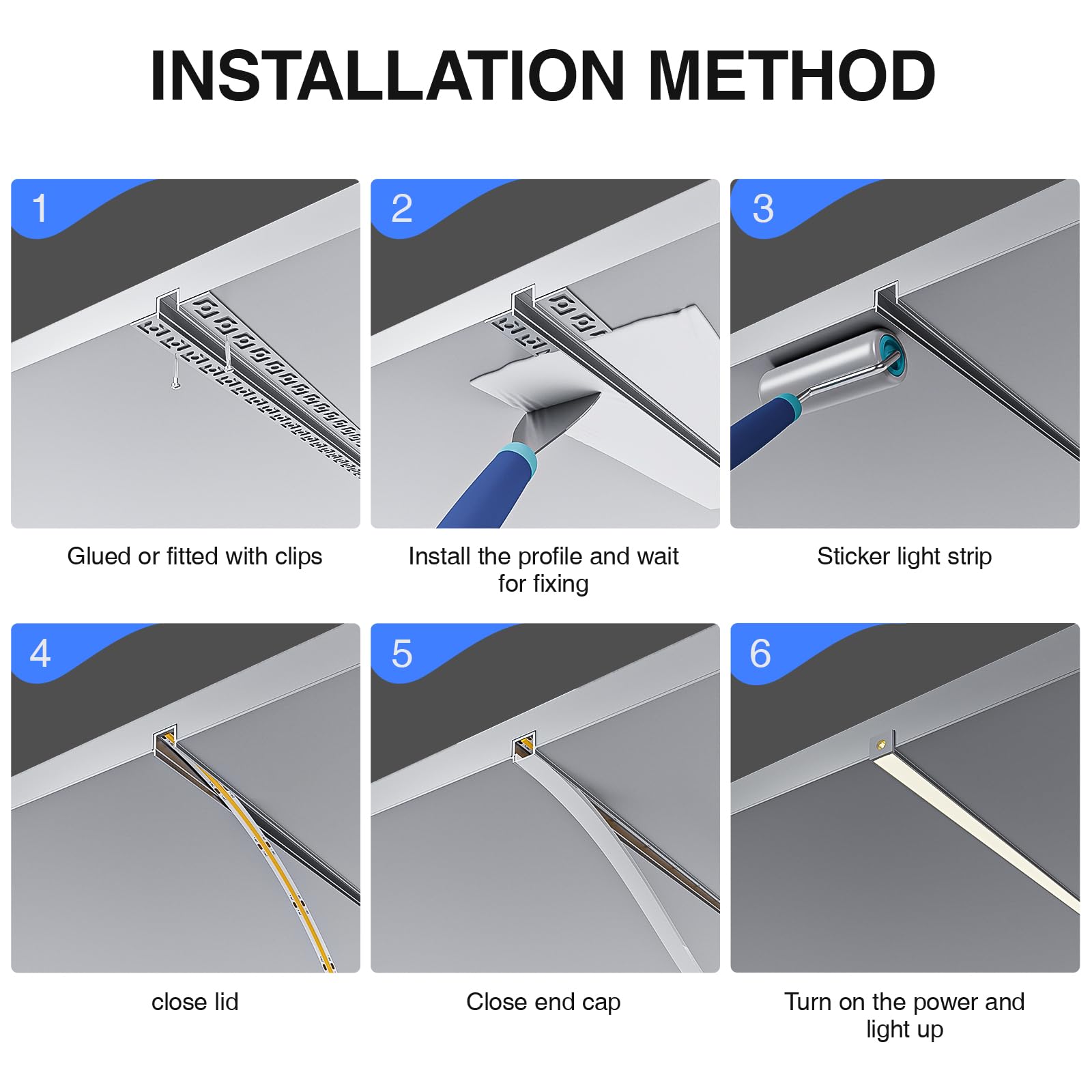 INSTALLATION METHOD

1

Glued or fitted with clips

2

Install the profile and wait for fixing

3

Sticker light strip

4

close lid

5

Close end cap

6

Turn on the power and light up