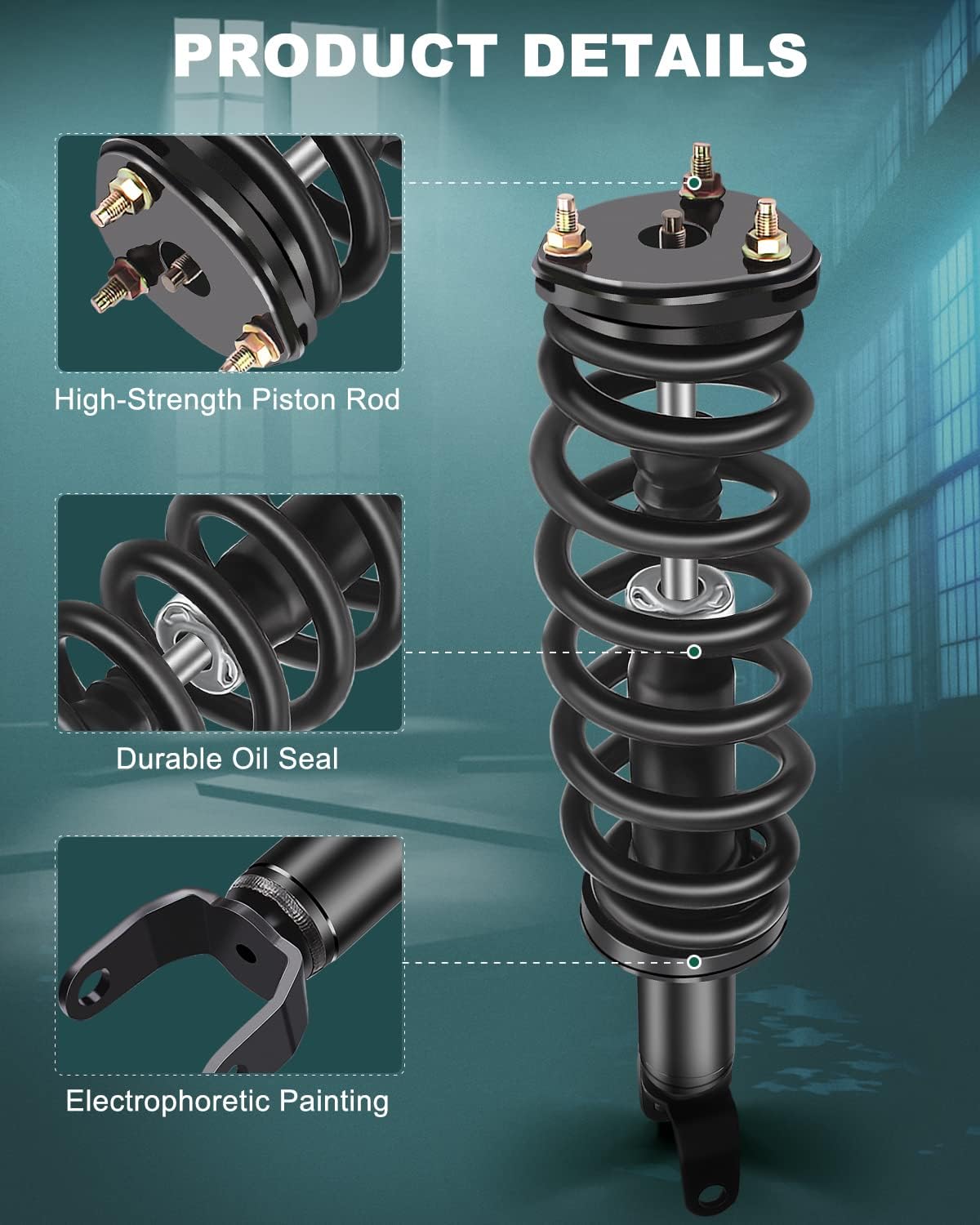 PRODUCT DETAILS

High-Strength Piston Rod

Durable Oil Seal

Electrophoretic Painting