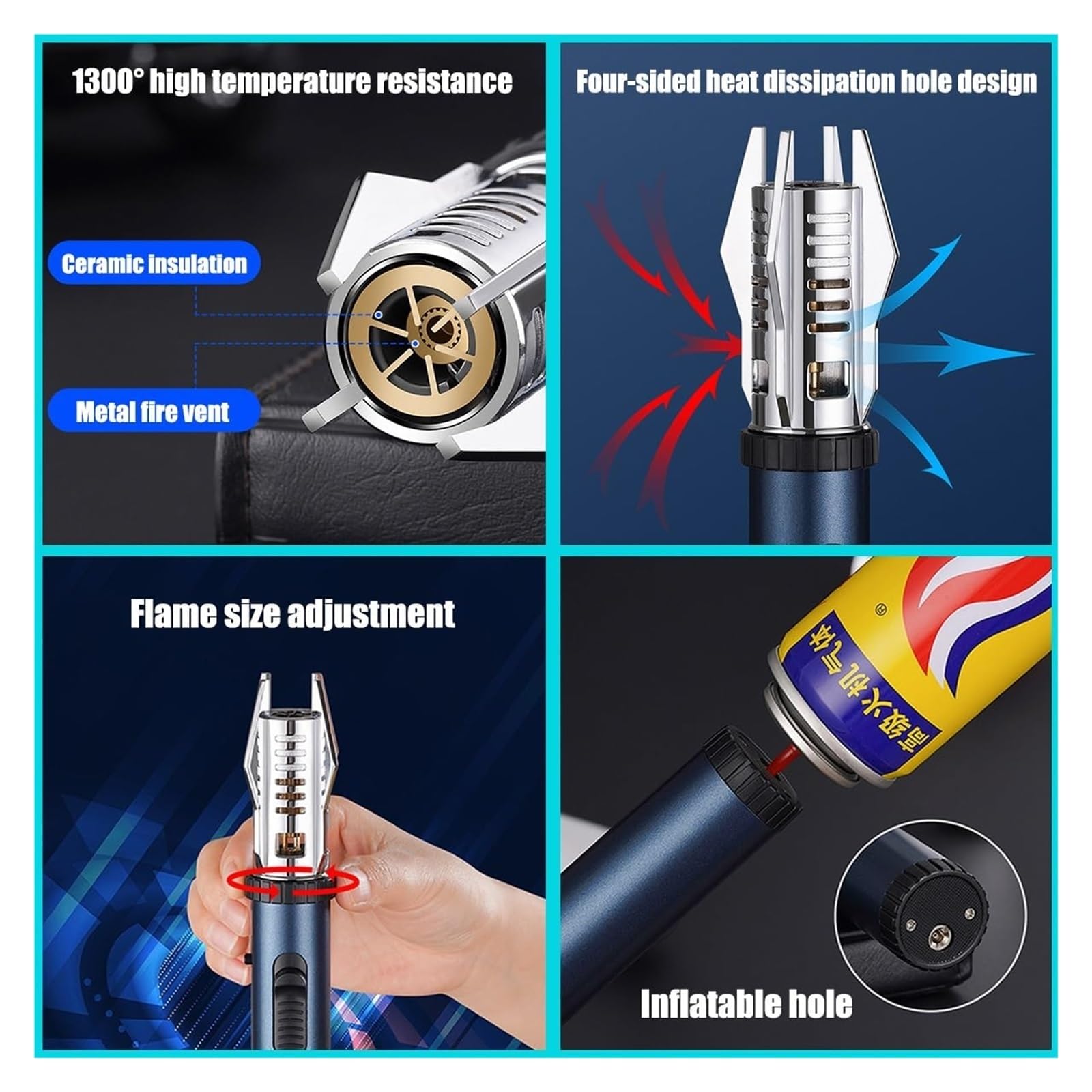 1300° high temperature resistance

Ceramic insulation

Metal fire vent

Four-sided heat dissipation hole design

Flame size adjustment

高级火机气体

Inflatable hole