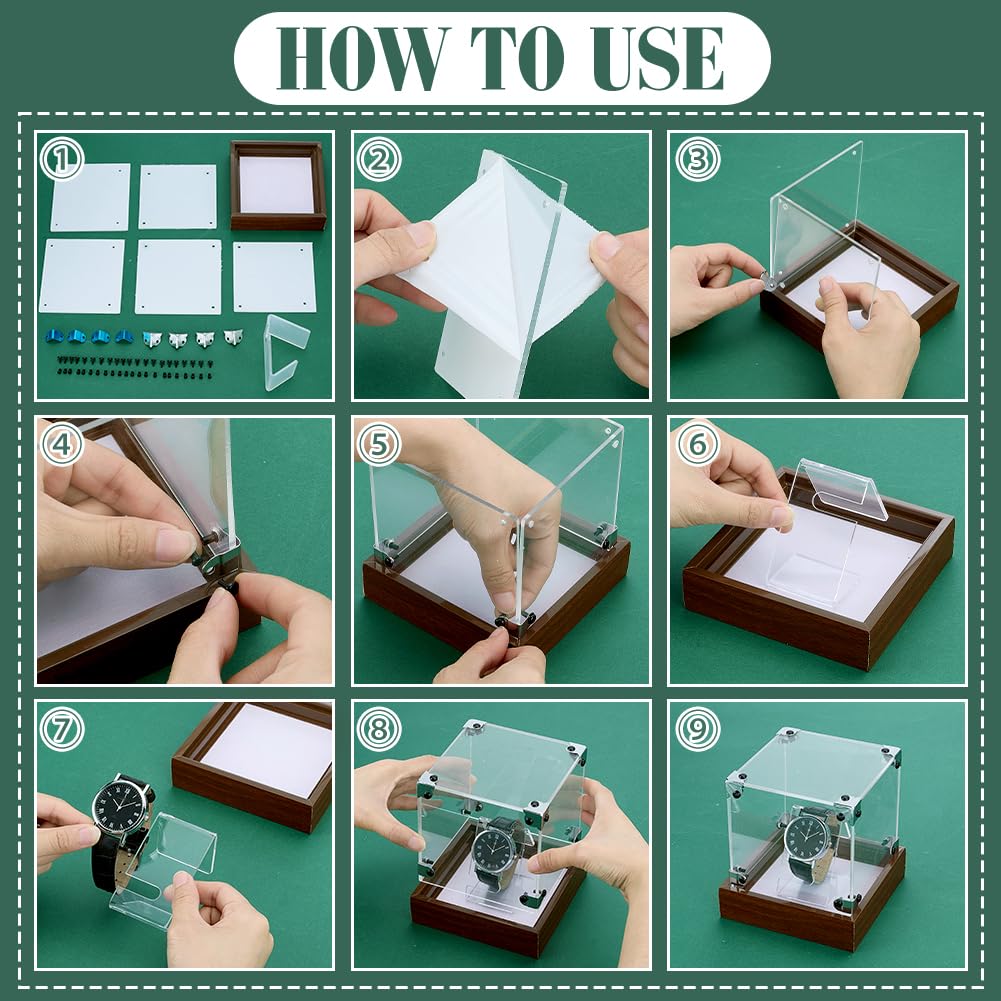 HOW TO USE

①

②

③

④

⑤

⑥

⑦

⑧

⑨