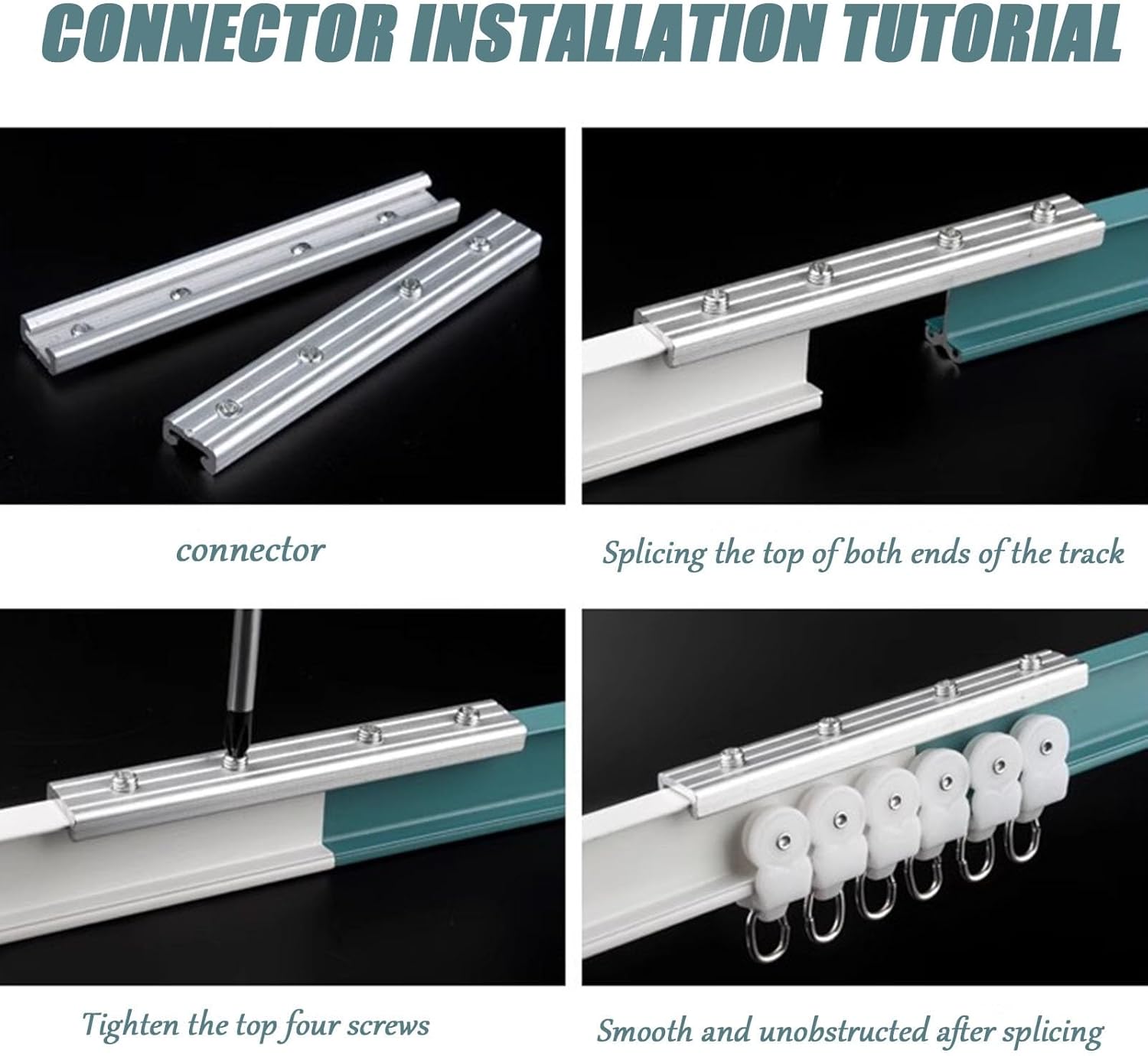 CONNECTOR INSTALLATION TUTORIAL

connector

Splicing the top of both ends of the track

Tighten the top four screws

Smooth and unobstructed after splicing