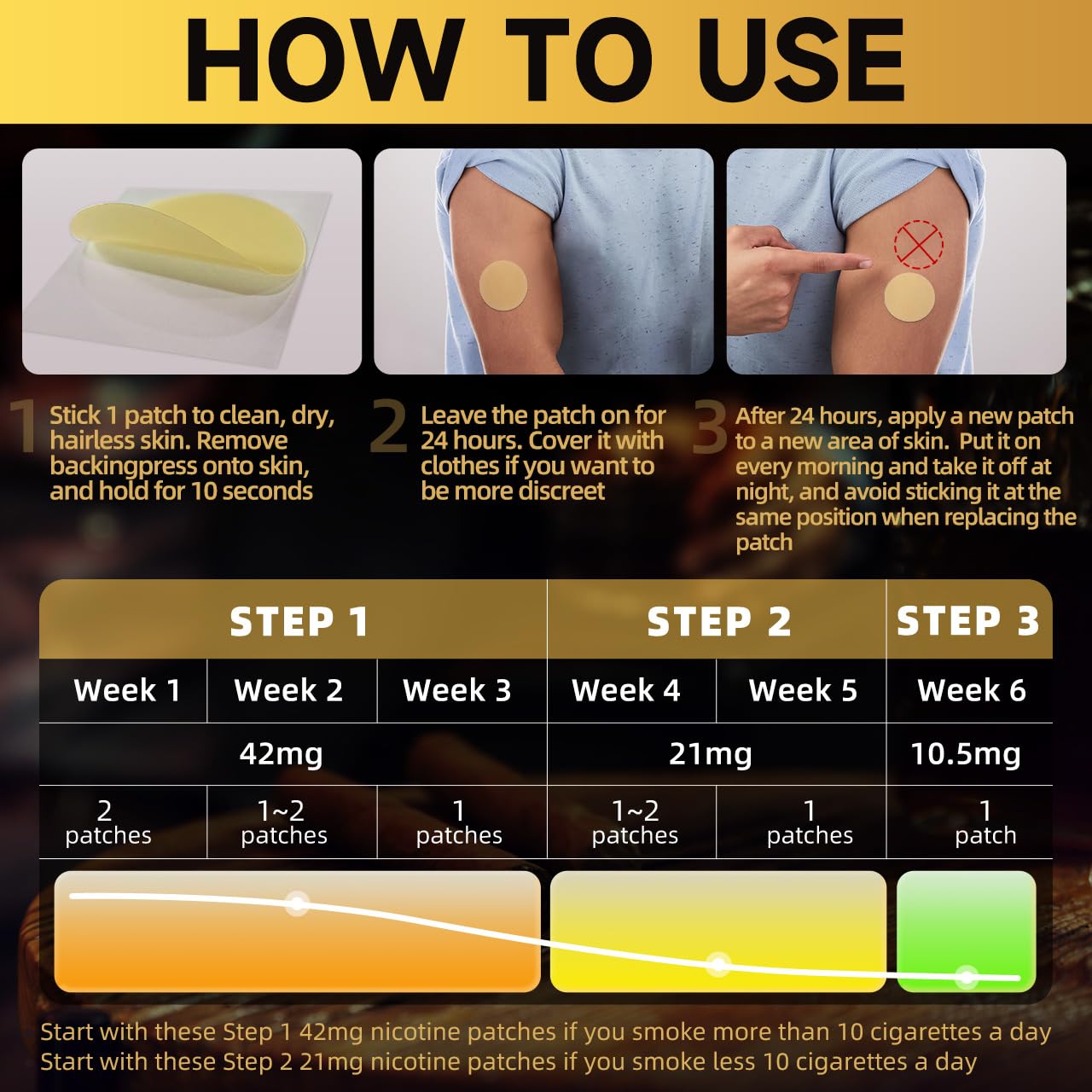 HOW TO USE

1 Stick 1 patch to clean, dry, hairless skin. Remove backingpress onto skin, and hold for 10 seconds

2 Leave the patch on for 24 hours. Cover it with clothes if you want to be more discreet

3 After 24 hours, apply a new patch to a new area of skin. Put it on every morning and take it off at night, and avoid sticking it at the same position when replacing the patch

| STEP 1 | | | STEP 2 | | STEP 3 |
|---|---|---|---|---|---|
| Week 1 | Week 2 | Week 3 | Week 4 | Week 5 | Week 6 |
| 42mg | | | 21mg | | 10.5mg |
| 2 patches | 1~2 patches | 1 patches | 1~2 patches | 1 patches | 1 patch |

Start with these Step 1 42mg nicotine patches if you smoke more than 10 cigarettes a day
Start with these Step 2 21mg nicotine patches if you smoke less 10 cigarettes a day