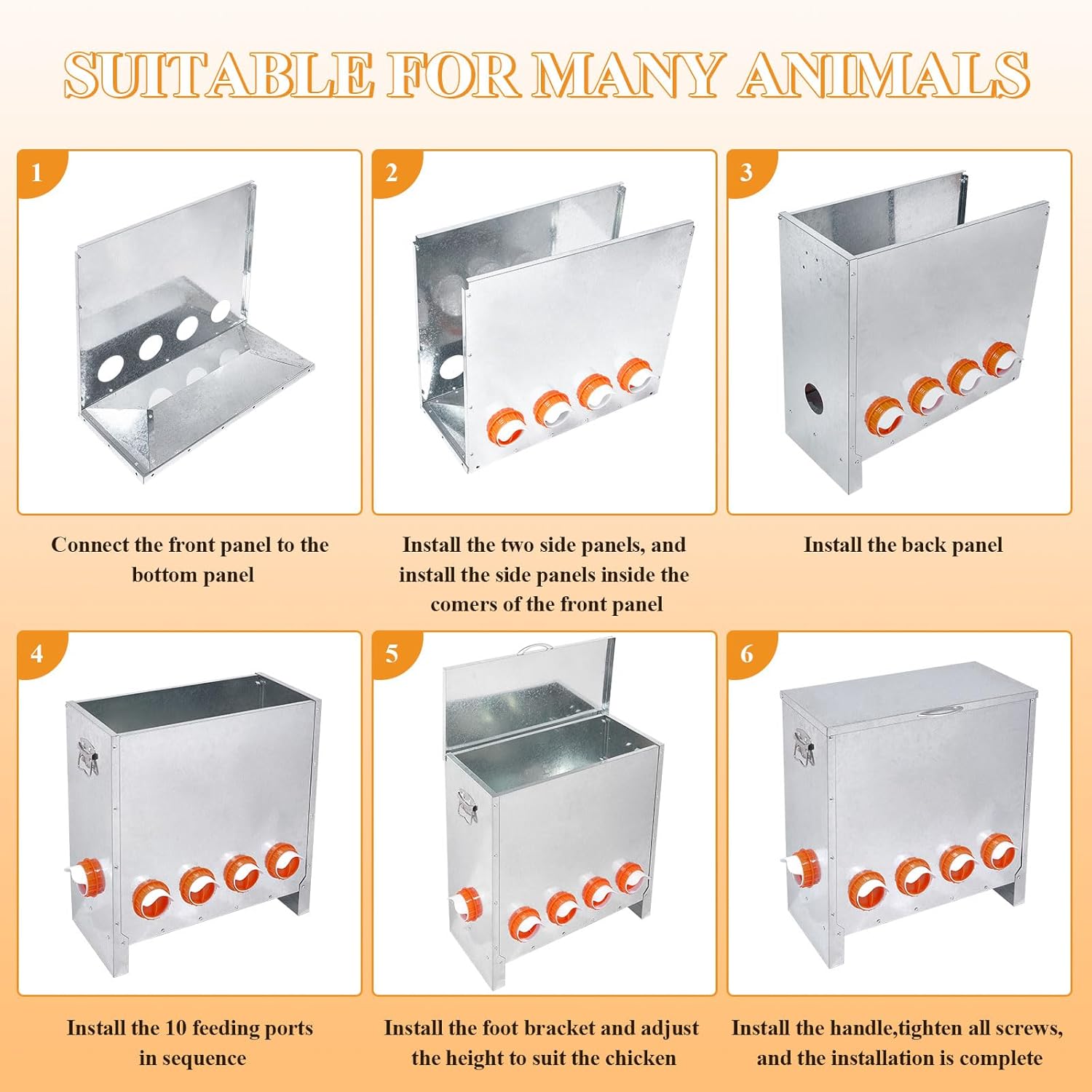 SUITABLE FOR MANY ANIMALS

1

Connect the front panel to the bottom panel

2

Install the two side panels, and install the side panels inside the comers of the front panel

3

Install the back panel

4

Install the 10 feeding ports in sequence

5

Install the foot bracket and adjust the height to suit the chicken

6

Install the handle,tighten all screws, and the installation is complete