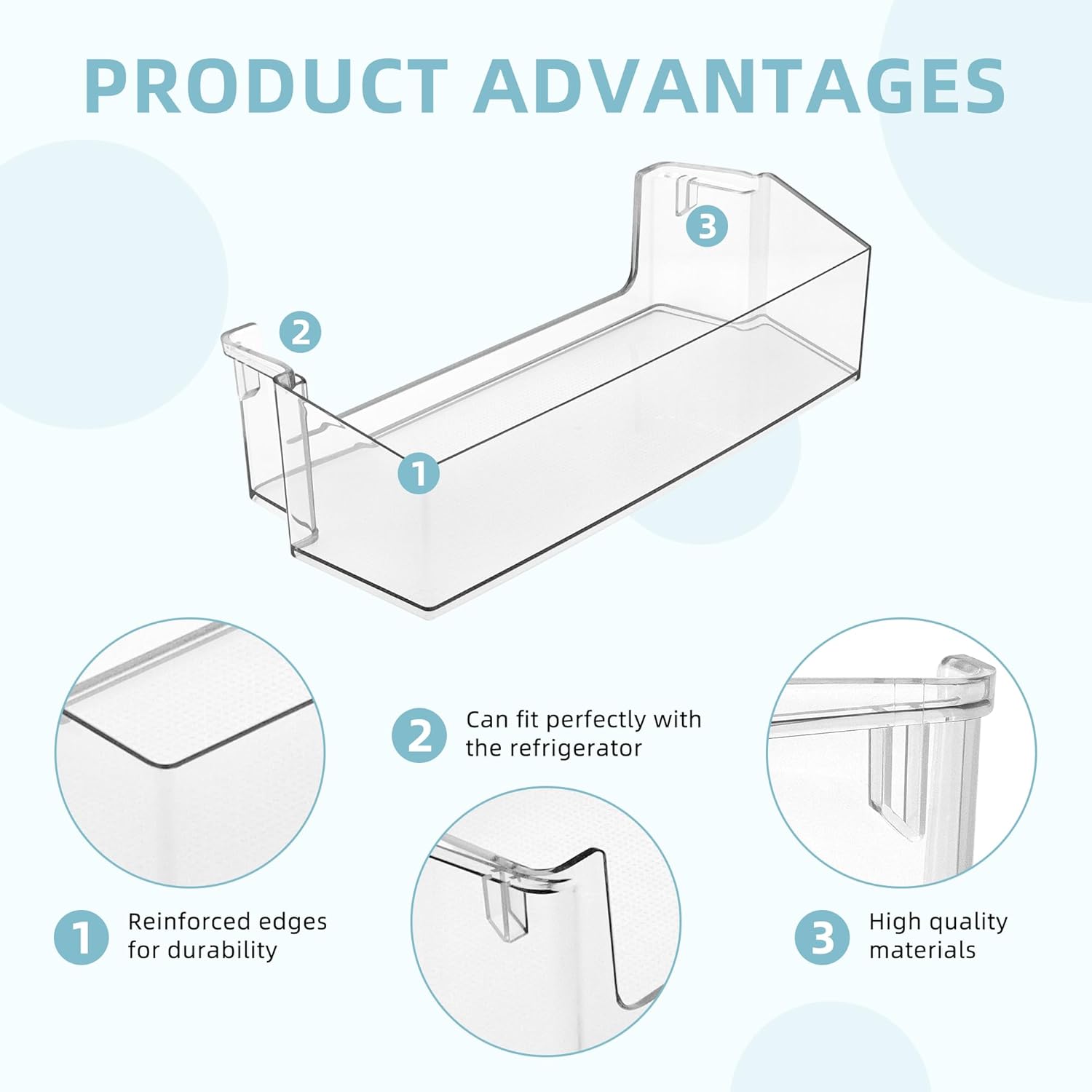 PRODUCT ADVANTAGES

3

2

1

2 Can fit perfectly with the refrigerator

1 Reinforced edges for durability

3 High quality materials