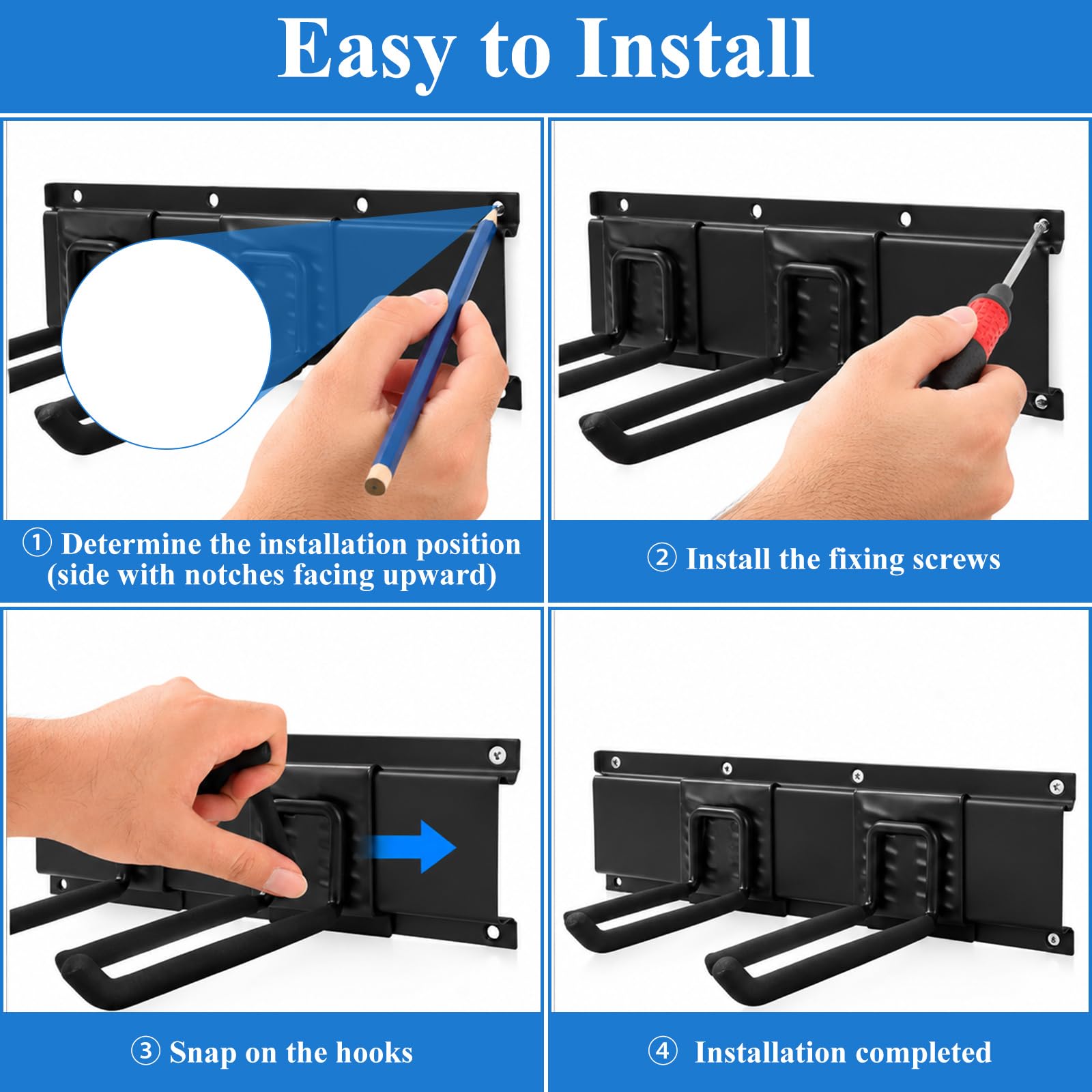 Easy to Install

① Determine the installation position (side with notches facing upward)

② Install the fixing screws

③ Snap on the hooks

④ Installation completed