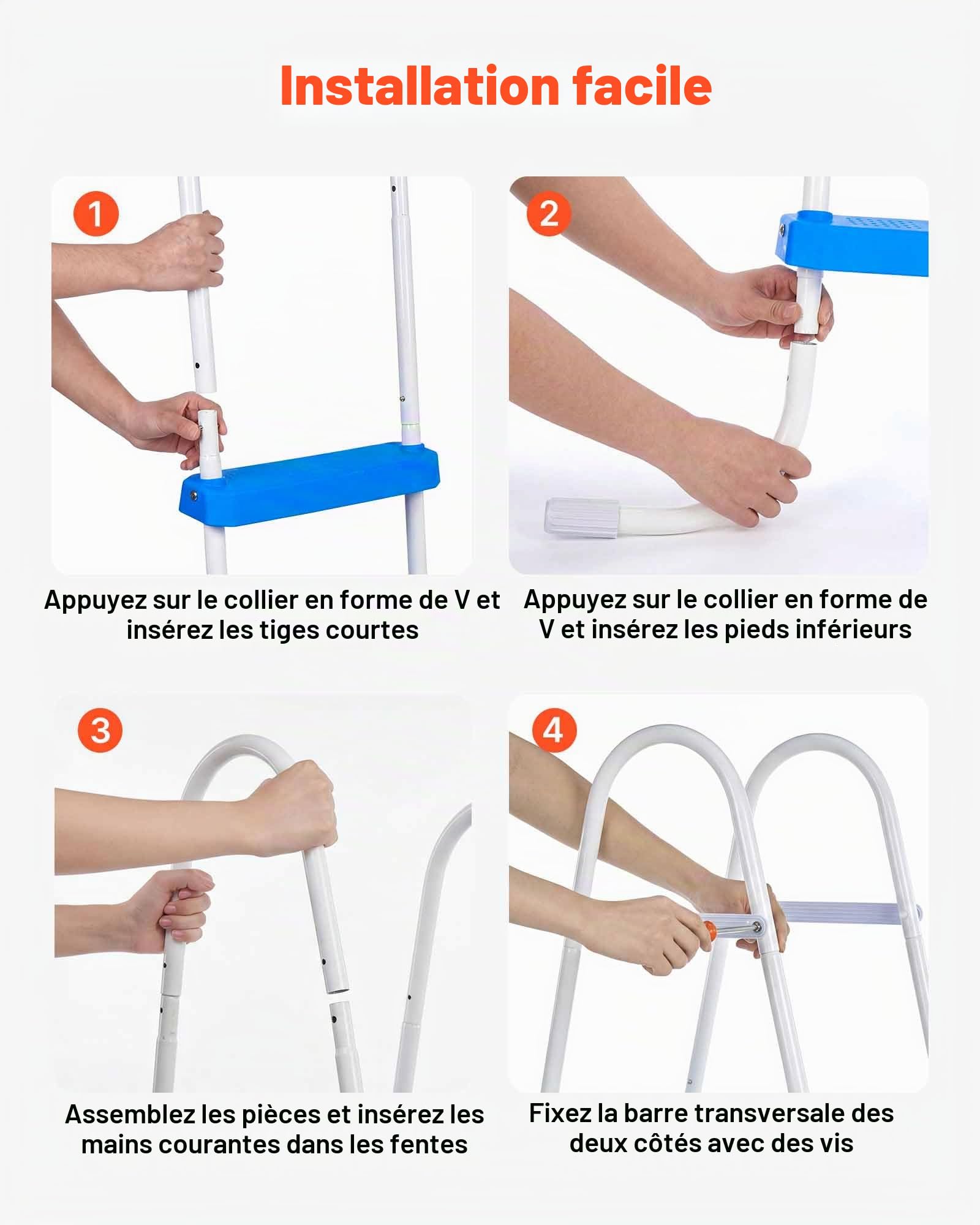 Installation facile

1

Appuyez sur le collier en forme de V et insérez les tiges courtes

2

Appuyez sur le collier en forme de V et insérez les pieds inférieurs

3

Assemblez les pièces et insérez les mains courantes dans les fentes

4

Fixez la barre transversale des deux côtés avec des vis