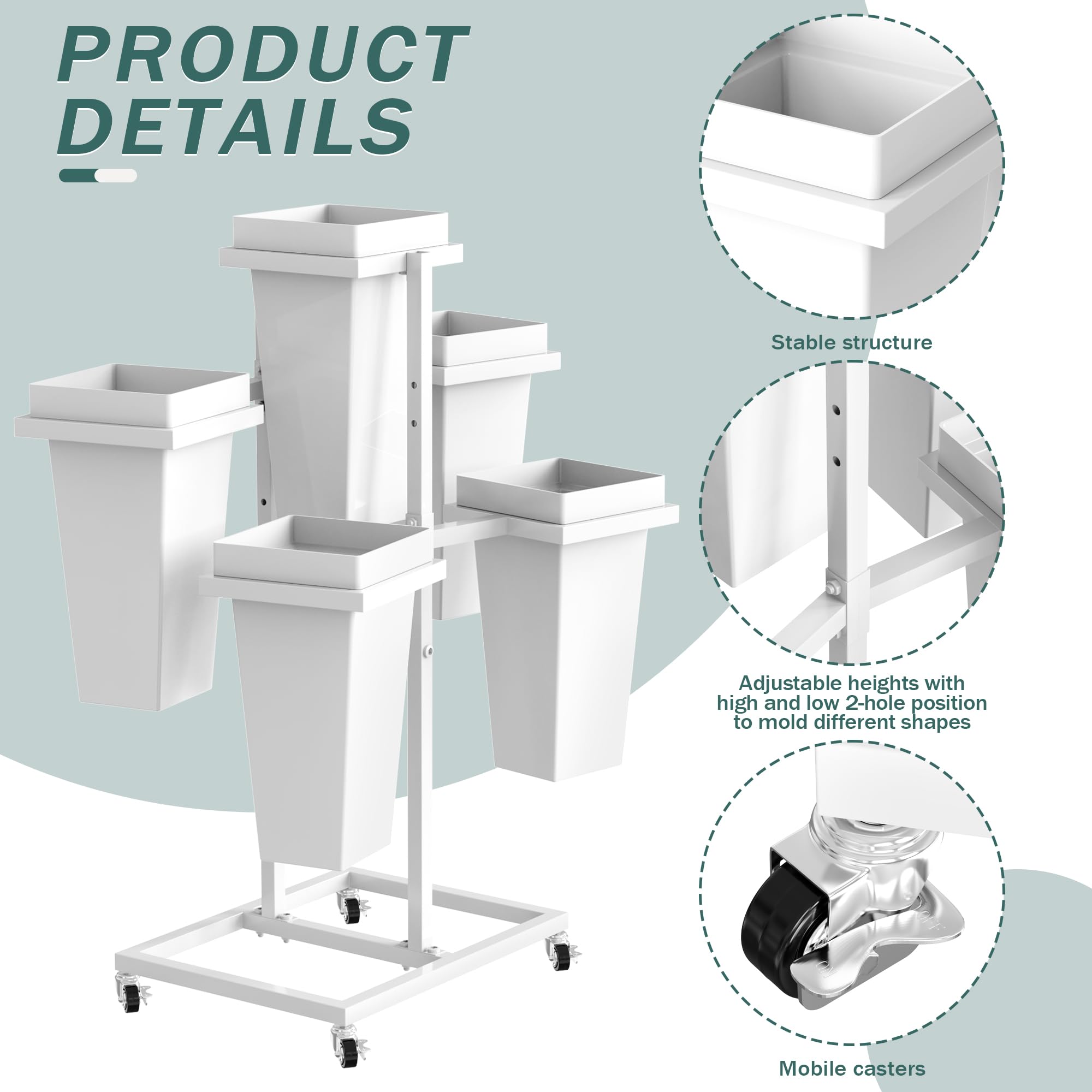 PRODUCT DETAILS

Stable structure

Adjustable heights with high and low 2-hole position to mold different shapes

Mobile casters