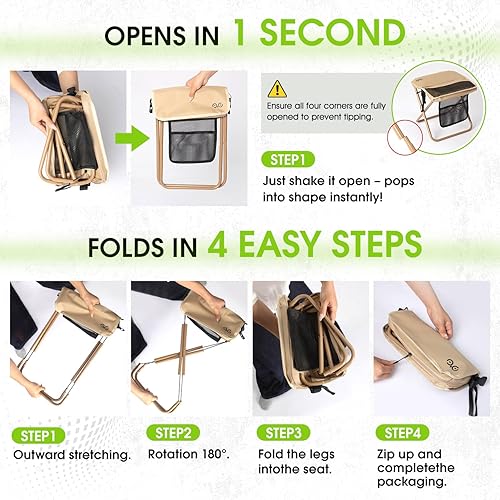 OPENS IN 1 SECOND

Ensure all four corners are fully opened to prevent tipping.

STEP1
Just shake it open – pops into shape instantly!

FOLDS IN 4 EASY STEPS

STEP1
Outward stretching.

STEP2
Rotation 180°.

STEP3
Fold the legs intothe seat.

STEP4
Zip up and completethe packaging.