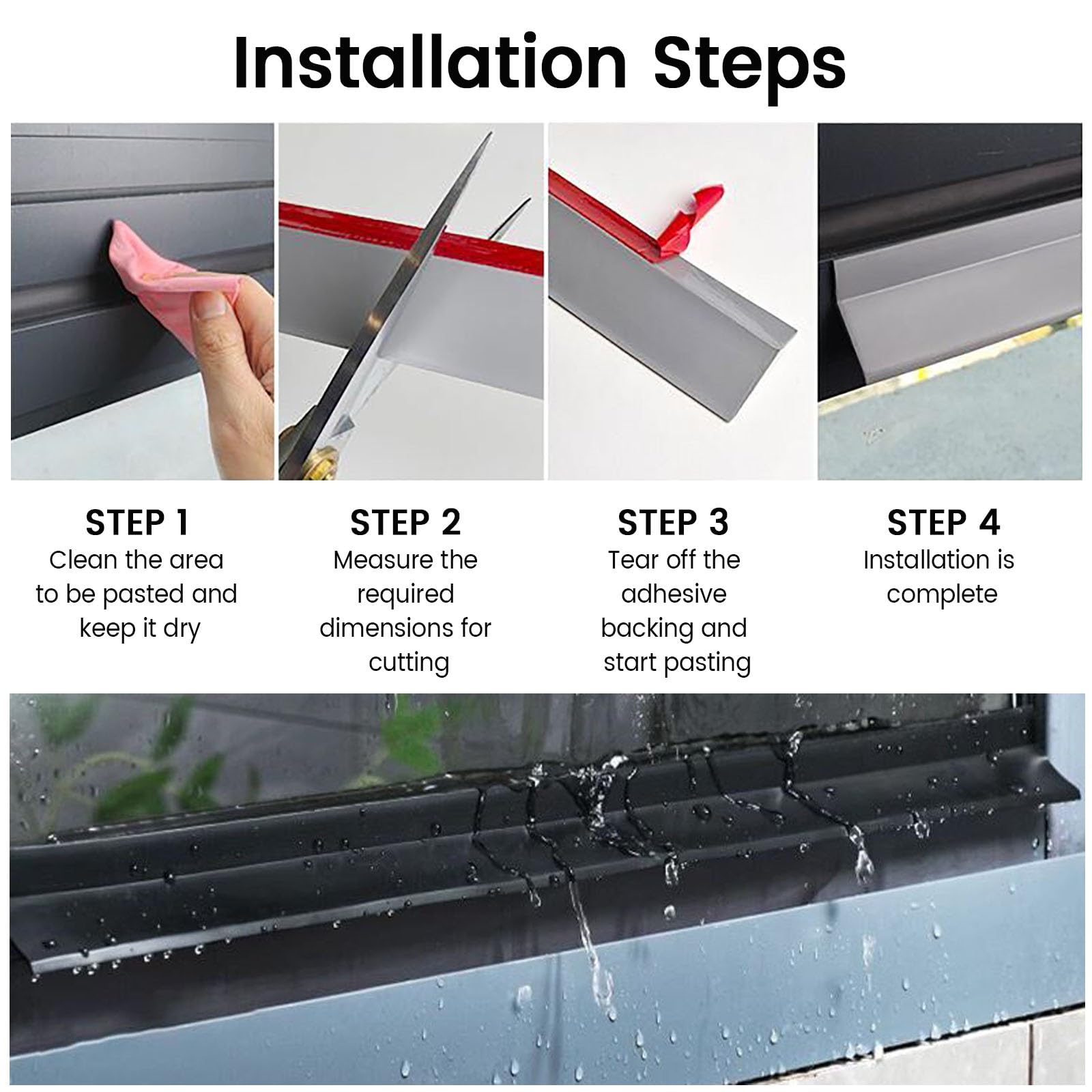 Installation Steps

STEP 1
Clean the area to be pasted and keep it dry

STEP 2
Measure the required dimensions for cutting

STEP 3
Tear off the adhesive backing and start pasting

STEP 4
Installation is complete