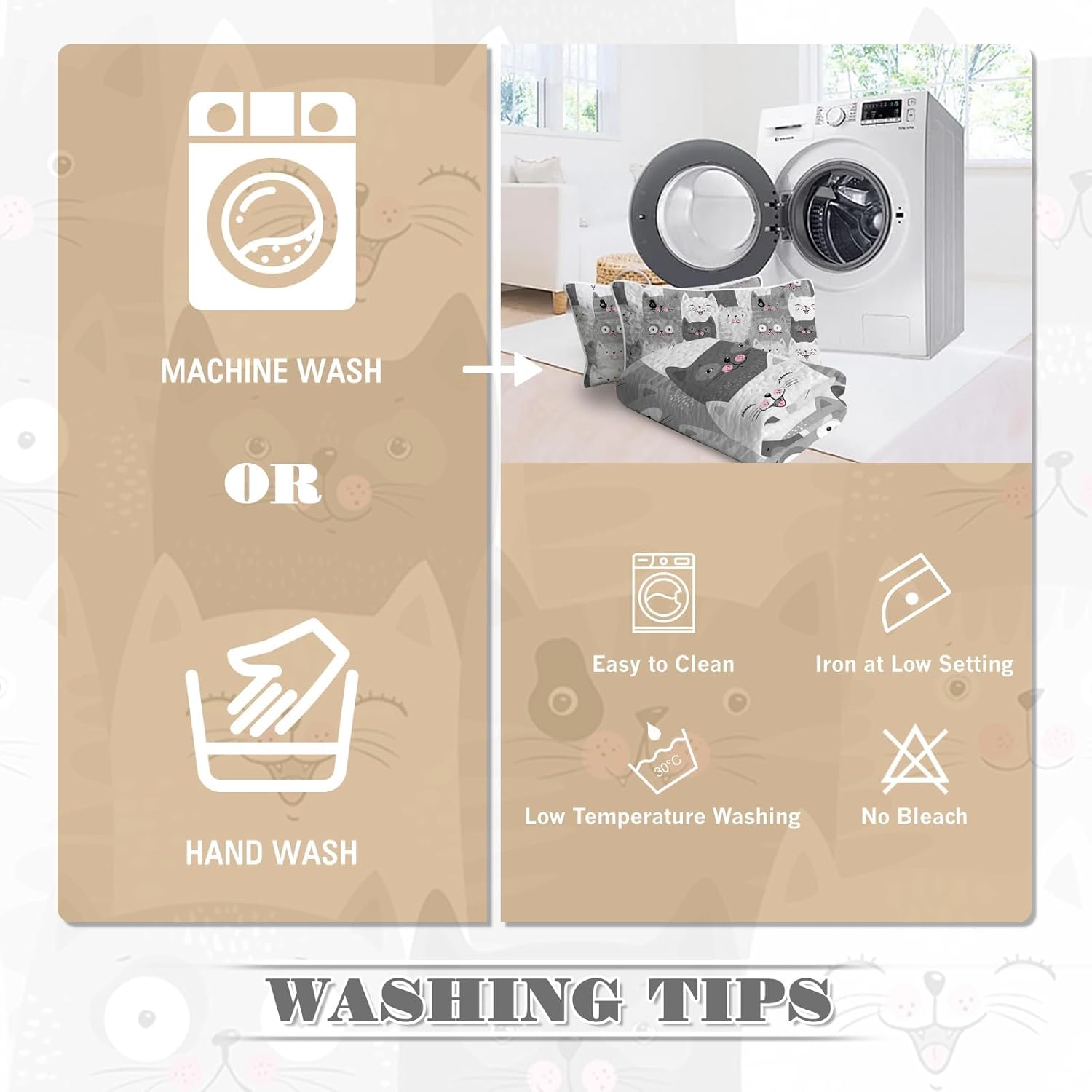 MACHINE WASH

OR

HAND WASH

Easy to Clean

Iron at Low Setting

30°C

Low Temperature Washing

No Bleach

WASHING TIPS