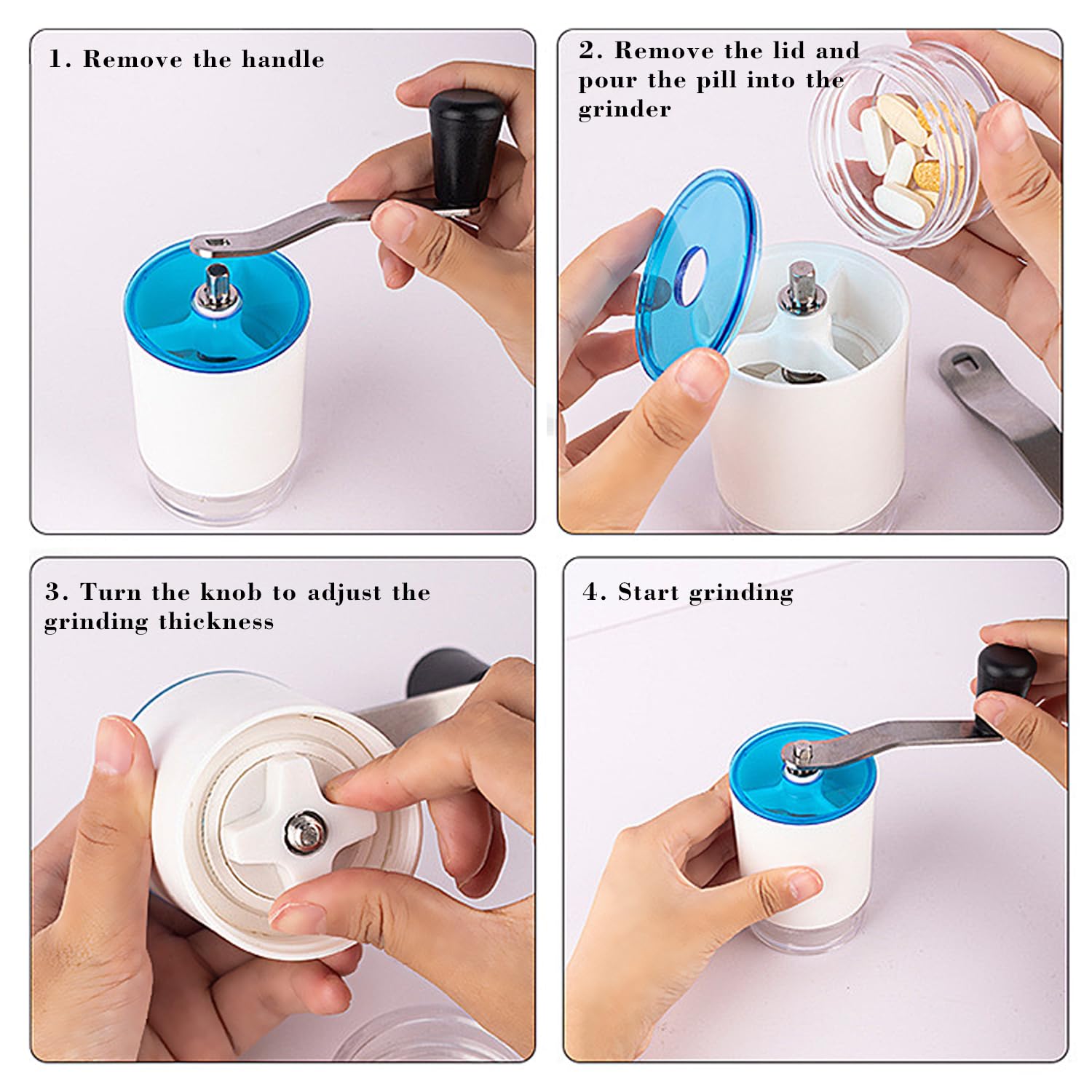 1. Remove the handle

2. Remove the lid and pour the pill into the grinder

3. Turn the knob to adjust the grinding thickness

4. Start grinding