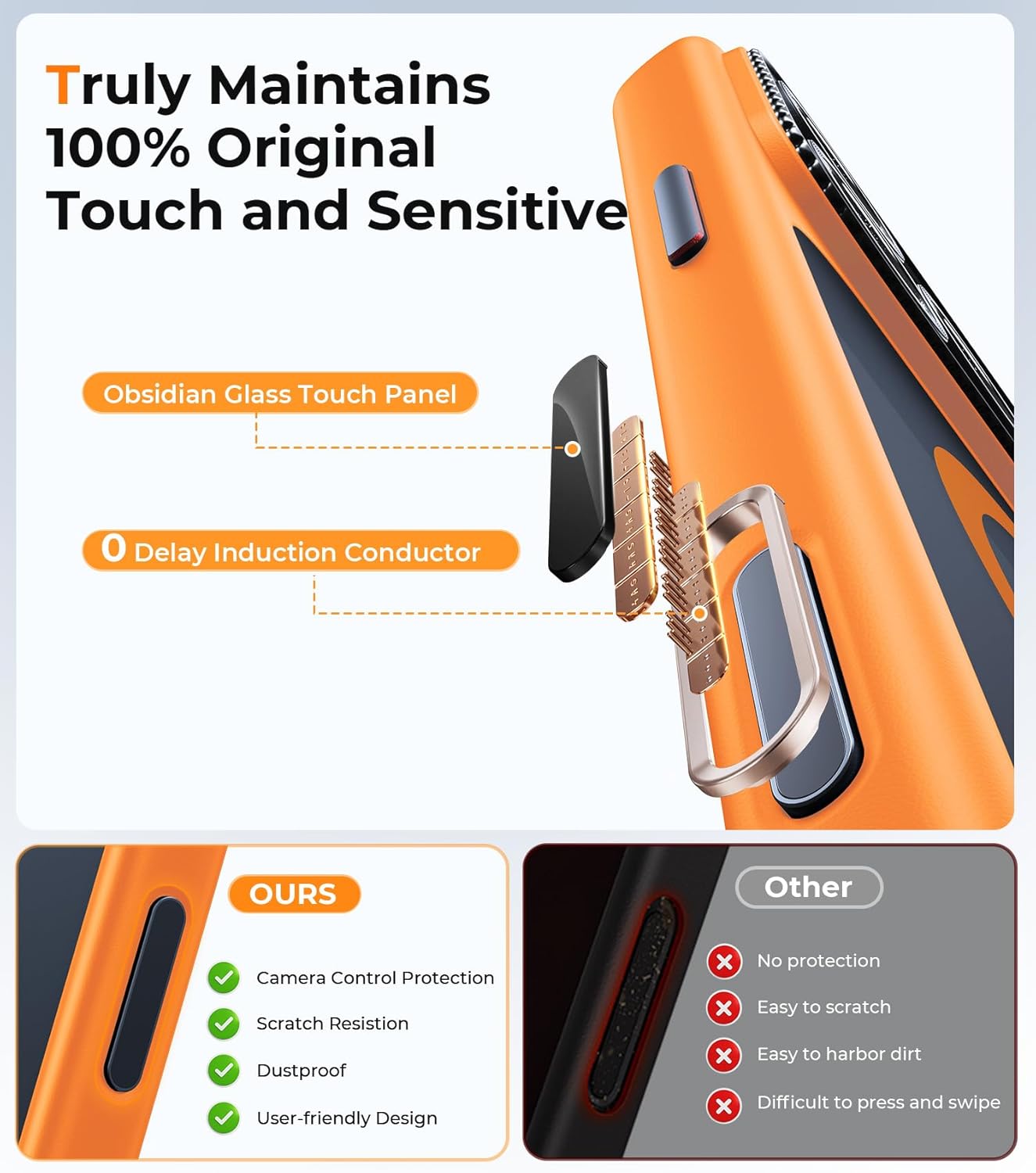 Truly Maintains 100% Original Touch and Sensitive

Obsidian Glass Touch Panel

0 Delay Induction Conductor

OURS

Camera Control Protection

Scratch Resistion

Dustproof

User-friendly Design

Other

No protection

Easy to scratch

Easy to harbor dirt

Difficult to press and swipe