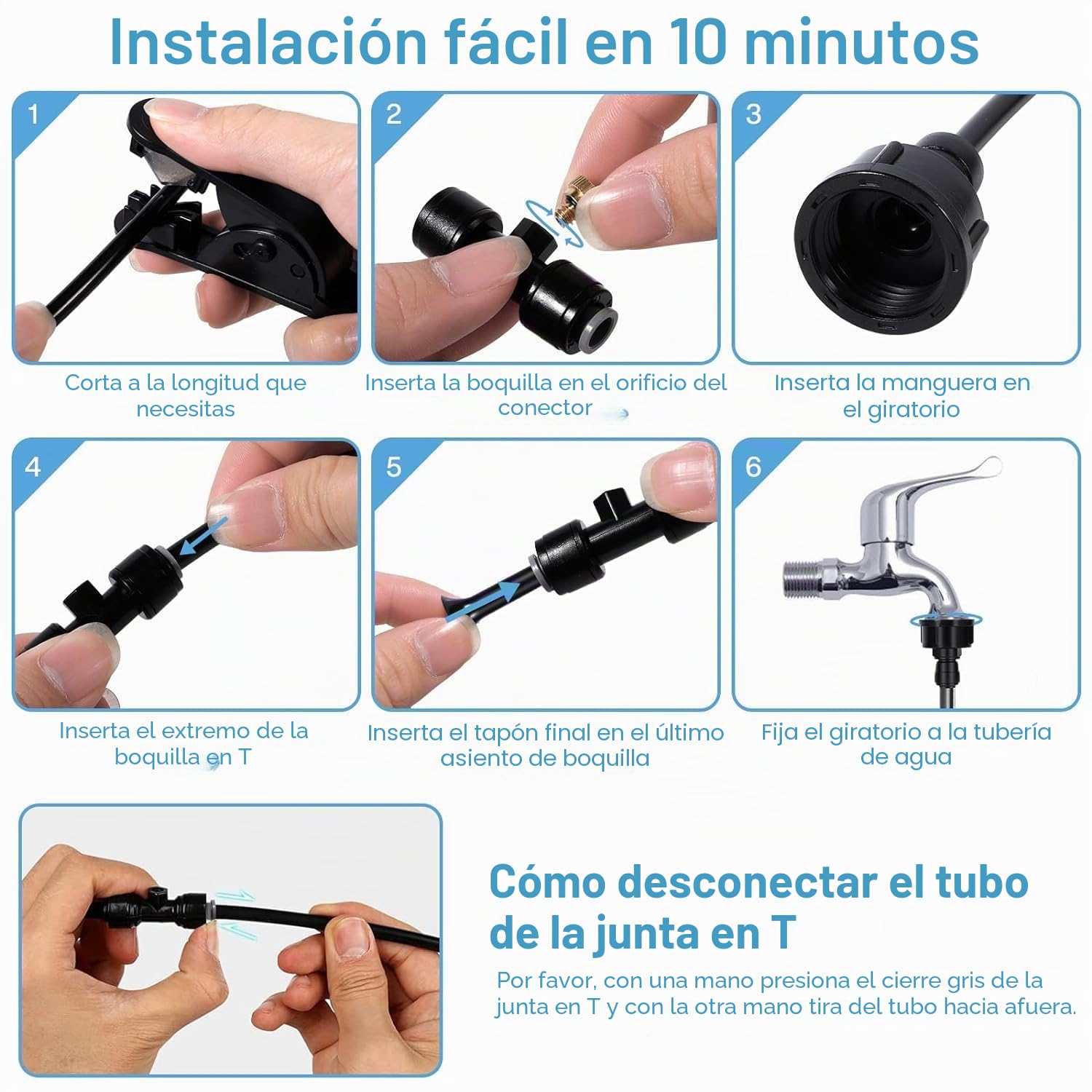 Instalación fácil en 10 minutos

1

Corta a la longitud que necesitas

2

Inserta la boquilla en el orificio del conector

3

Inserta la manguera en el giratorio

4

Inserta el extremo de la boquilla en T

5

Inserta el tapón final en el último asiento de boquilla

6

Fija el giratorio a la tubería de agua

Cómo desconectar el tubo de la junta en T

Por favor, con una mano presiona el cierre gris de la junta en T y con la otra mano tira del tubo hacia afuera.