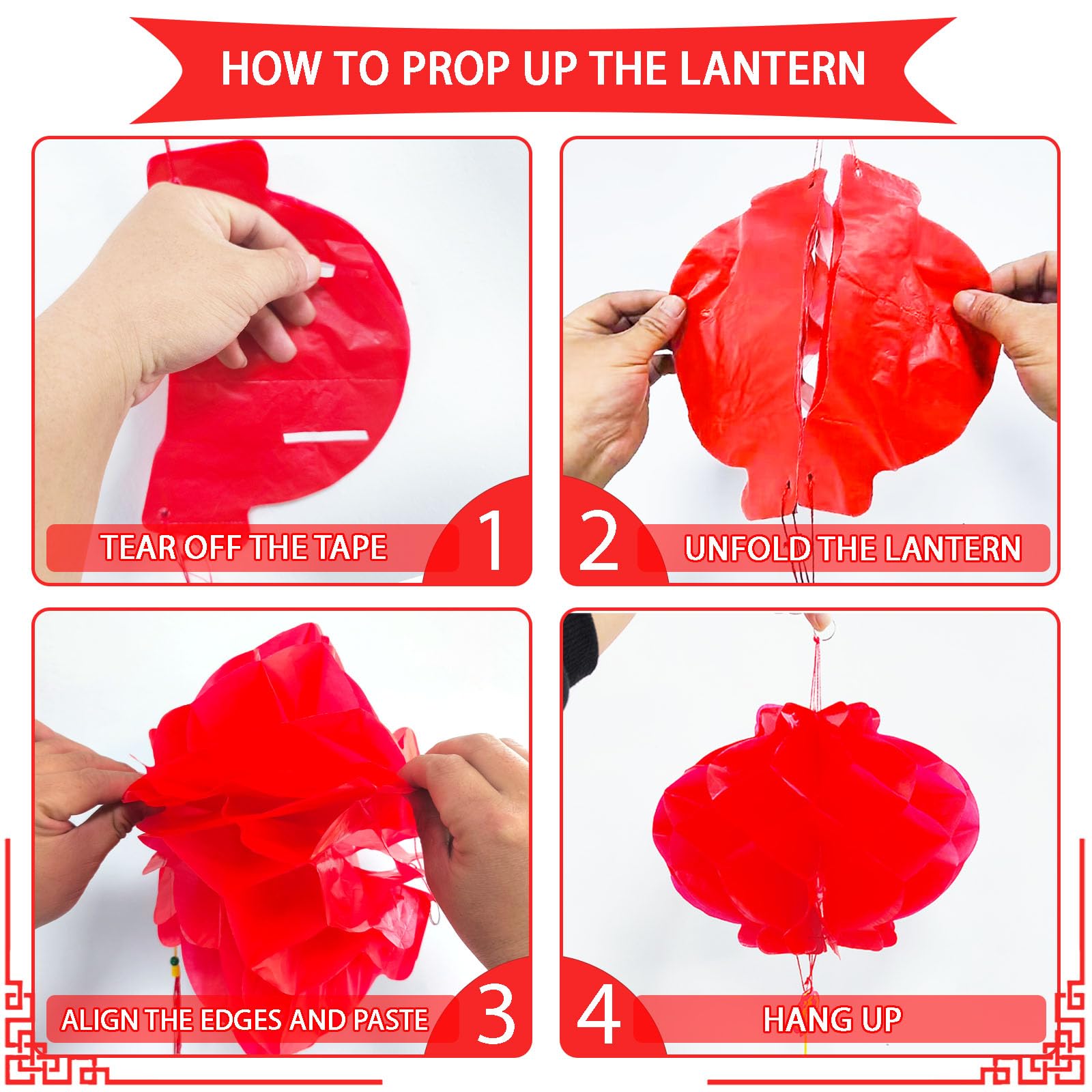 HOW TO PROP UP THE LANTERN

TEAR OFF THE TAPE 1

2 UNFOLD THE LANTERN

ALIGN THE EDGES AND PASTE 3

4 HANG UP