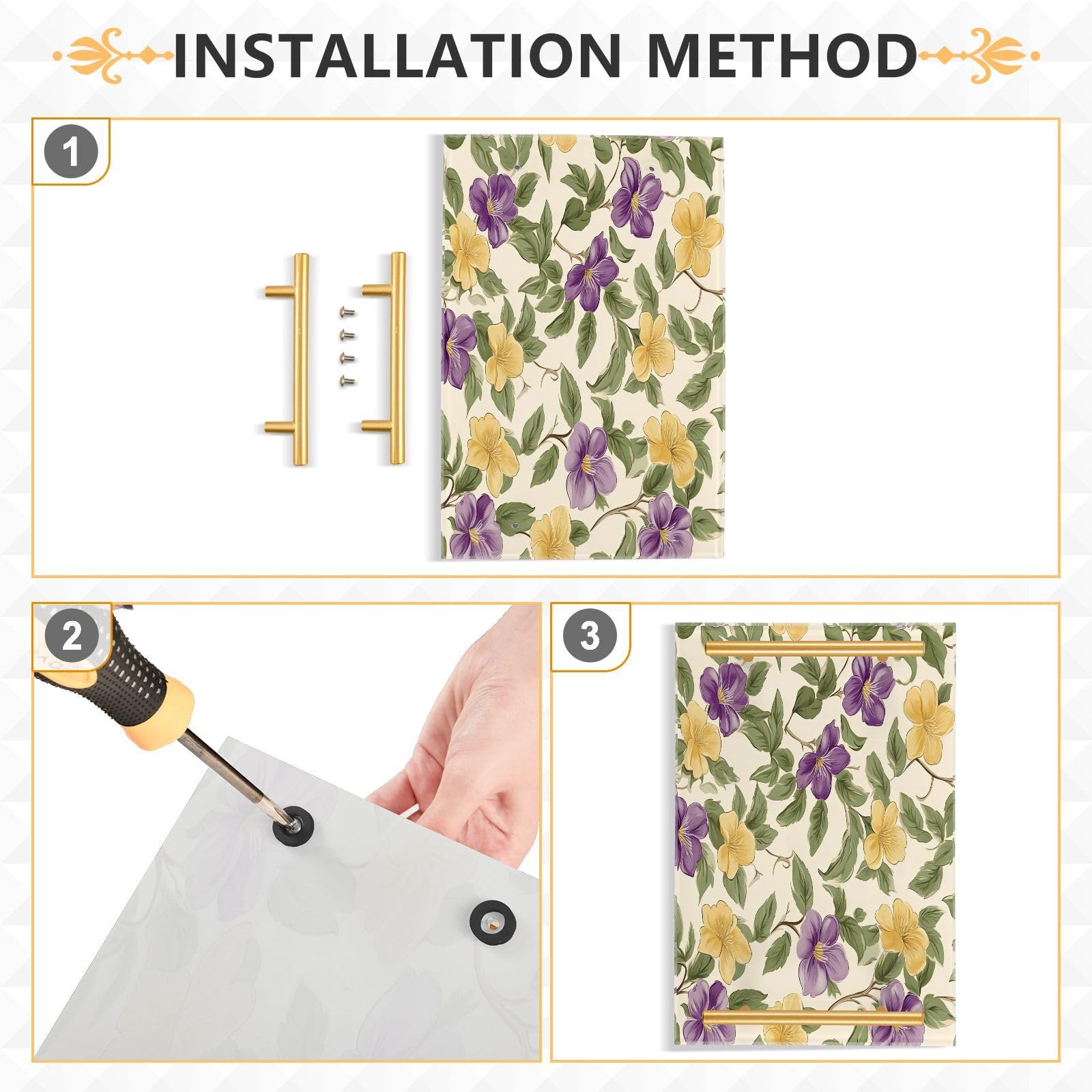 INSTALLATION METHOD

1

2

3