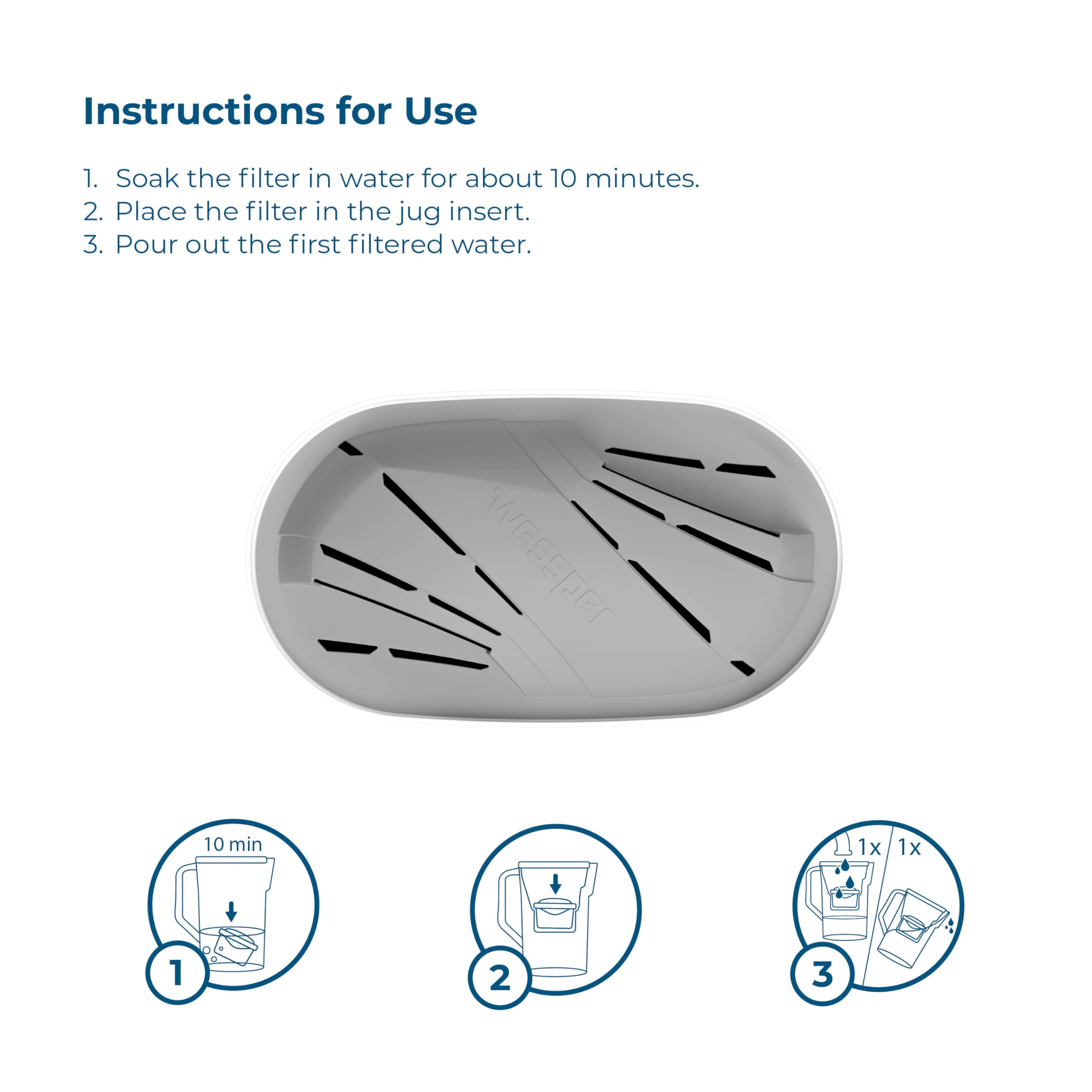 Instructions for Use

1. Soak the filter in water for about 10 minutes.
2. Place the filter in the jug insert.
3. Pour out the first filtered water.

wessper

10 min

1

2

1x

1x

3