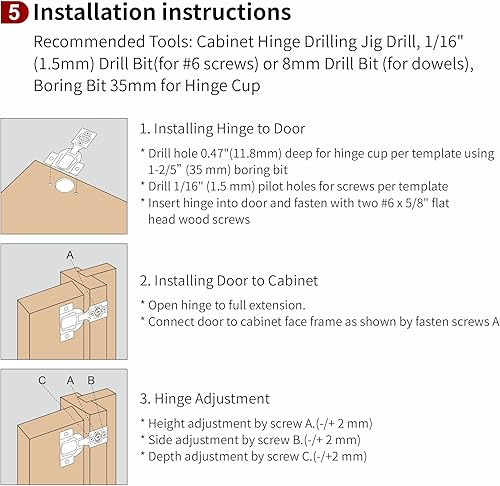 5 Installation instructions

Recommended Tools: Cabinet Hinge Drilling Jig Drill, 1/16" (1.5mm) Drill Bit(for #6 screws) or 8mm Drill Bit (for dowels), Boring Bit 35mm for Hinge Cup

1. Installing Hinge to Door

* Drill hole 0.47"(11.8mm) deep for hinge cup per template using 1-2/5" (35 mm) boring bit
* Drill 1/16" (1.5 mm) pilot holes for screws per template
* Insert hinge into door and fasten with two #6 x 5/8" flat head wood screws

A

2. Installing Door to Cabinet

* Open hinge to full extension.
* Connect door to cabinet face frame as shown by fasten screws A

C A B

3. Hinge Adjustment

* Height adjustment by screw A.(-/+ 2 mm)
* Side adjustment by screw B.(-/+ 2 mm)
* Depth adjustment by screw C.(-/+2 mm)