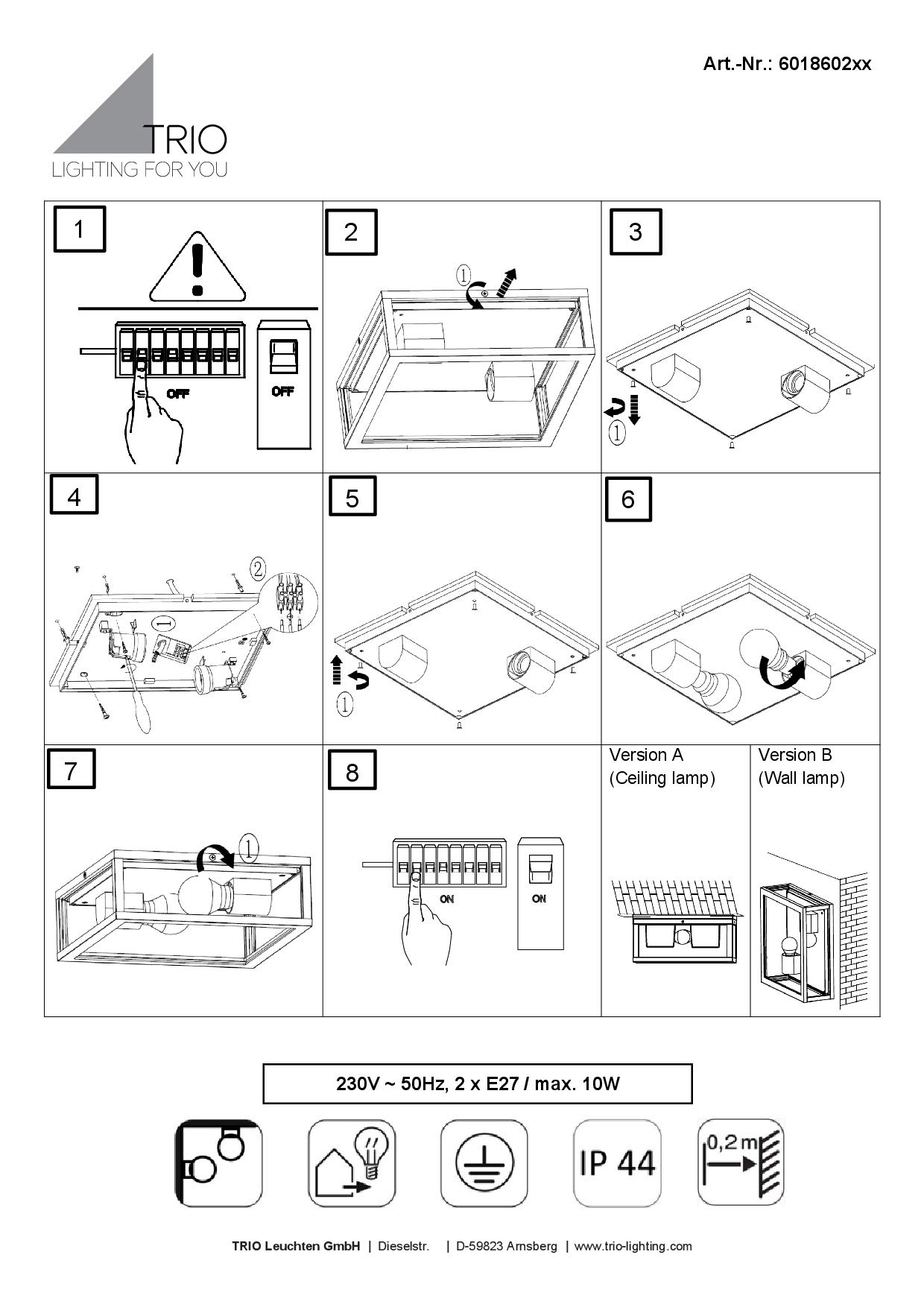 Art.-Nr.: 6018602xx

TRIO
LIGHTING FOR YOU

1

OFF

OFF

2

①

3

①

4

②

①

5

①

6

7

①

8

ON

ON

Version A
(Ceiling lamp)

Version B
(Wall lamp)

230V ~ 50Hz, 2 x E27 / max. 10W

IP 44

0,2 m

TRIO Leuchten GmbH | Dieselstr. | D-59823 Arnsberg | www.trio-lighting.com