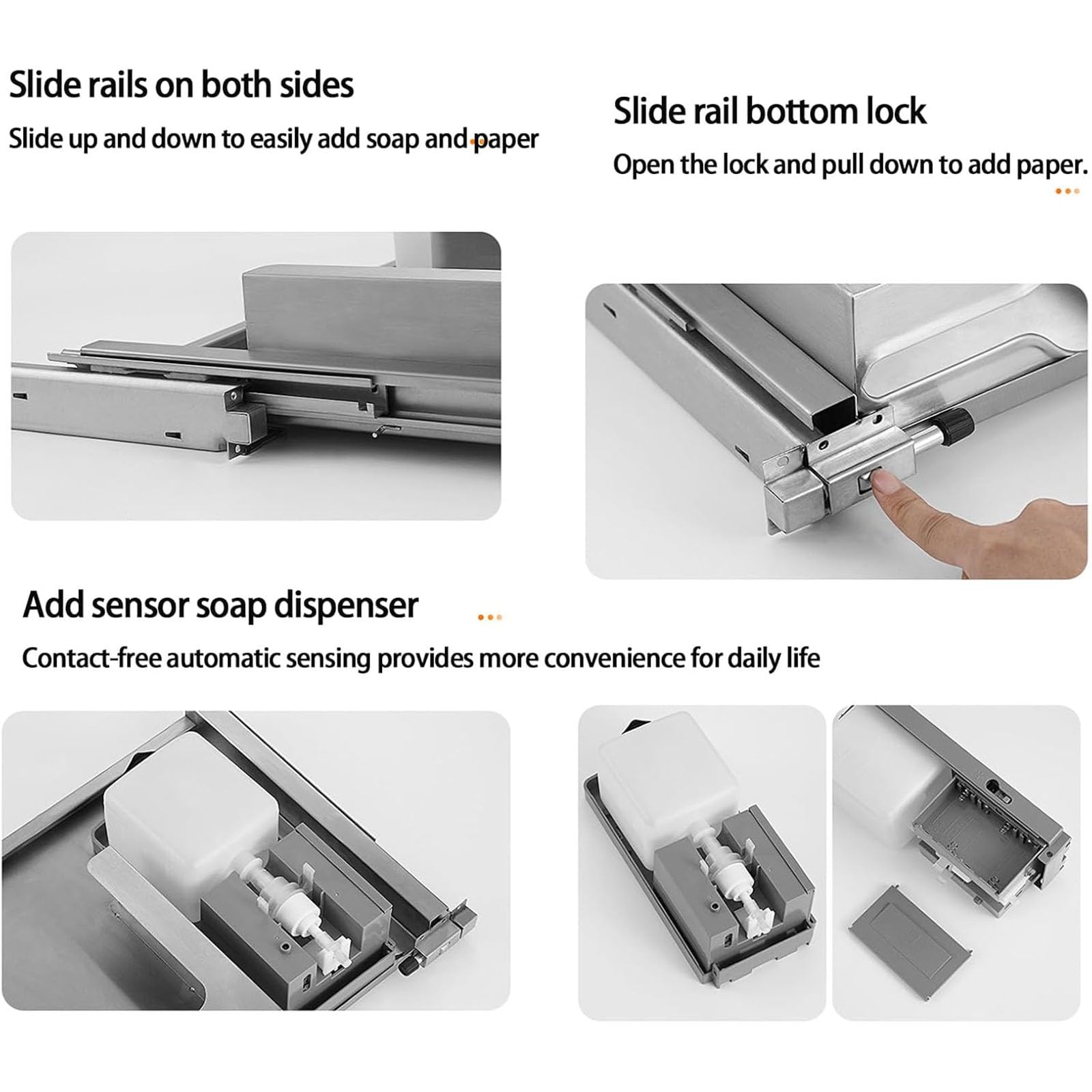 Slide rails on both sides

Slide up and down to easily add soap and paper

Slide rail bottom lock

Open the lock and pull down to add paper.

Add sensor soap dispenser

Contact-free automatic sensing provides more convenience for daily life