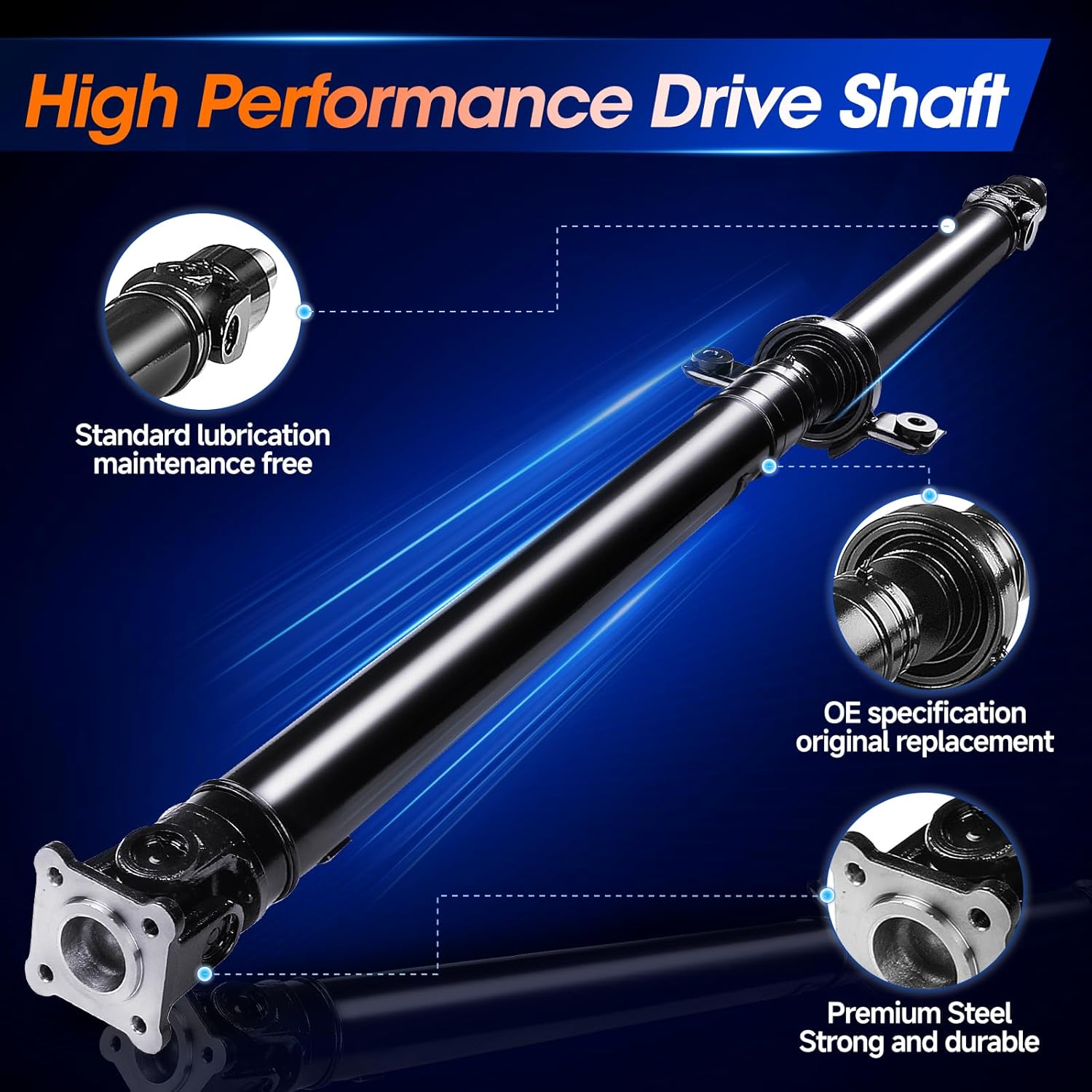 High Performance Drive Shaft

Standard lubrication maintenance free

OE specification original replacement

Premium Steel Strong and durable