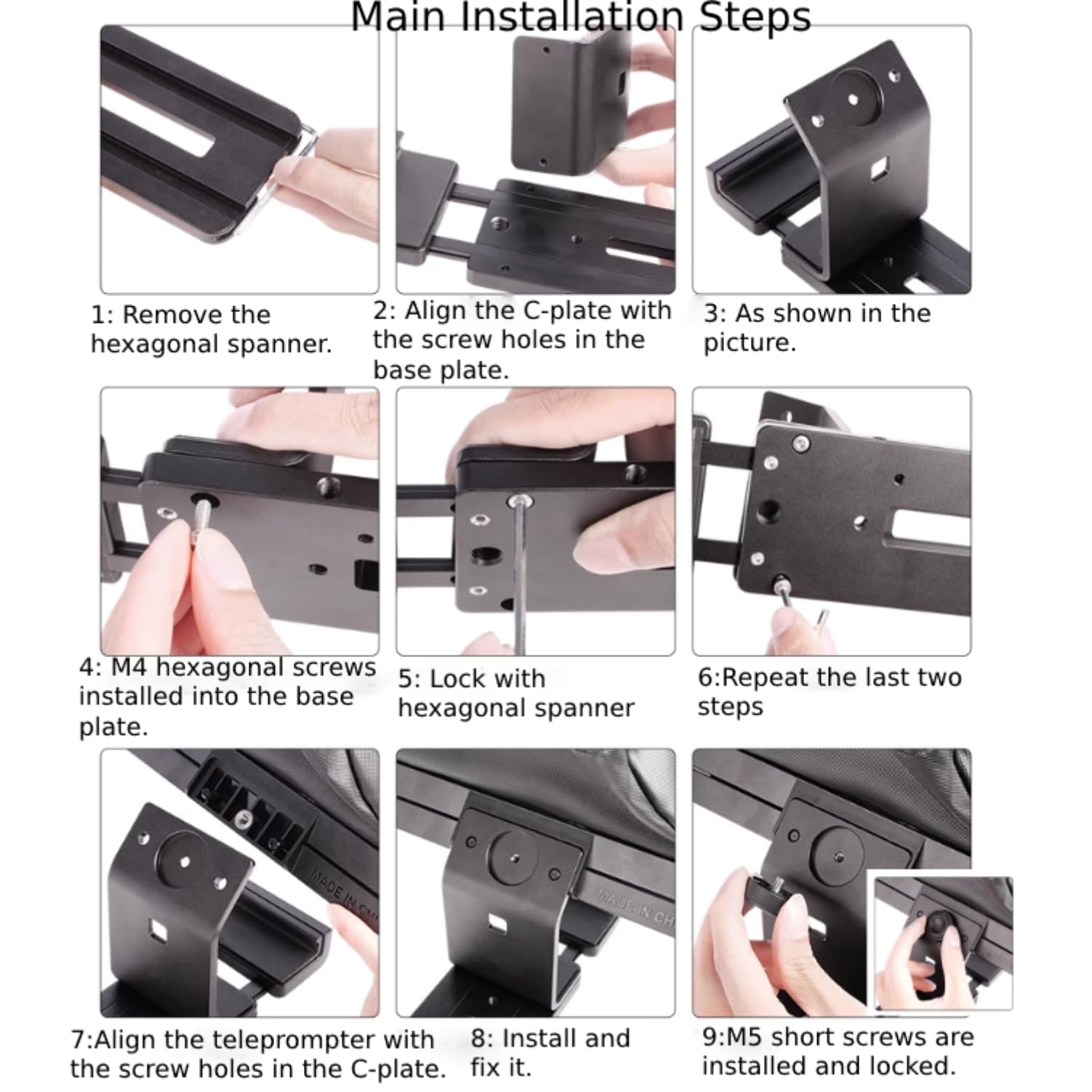 Main Installation Steps

1: Remove the hexagonal spanner.

2: Align the C-plate with the screw holes in the base plate.

3: As shown in the picture.

4: M4 hexagonal screws installed into the base plate.

5: Lock with hexagonal spanner

6:Repeat the last two steps

MADE IN CH

MADE IN CH

7:Align the teleprompter with the screw holes in the C-plate.

8: Install and fix it.

9:M5 short screws are installed and locked.