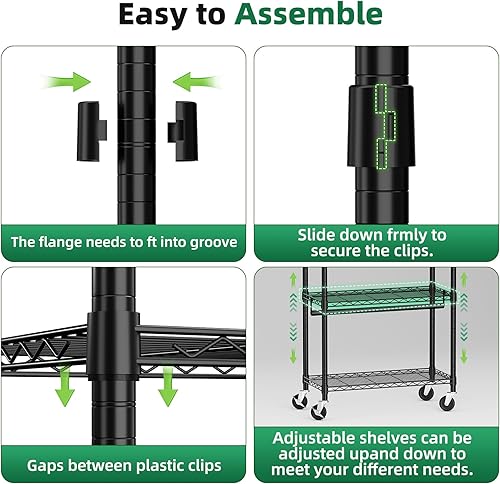 Easy to Assemble

The flange needs to ft into groove

Slide down frmly to secure the clips.

Gaps between plastic clips

Adjustable shelves can be adjusted upand down to meet your different needs.