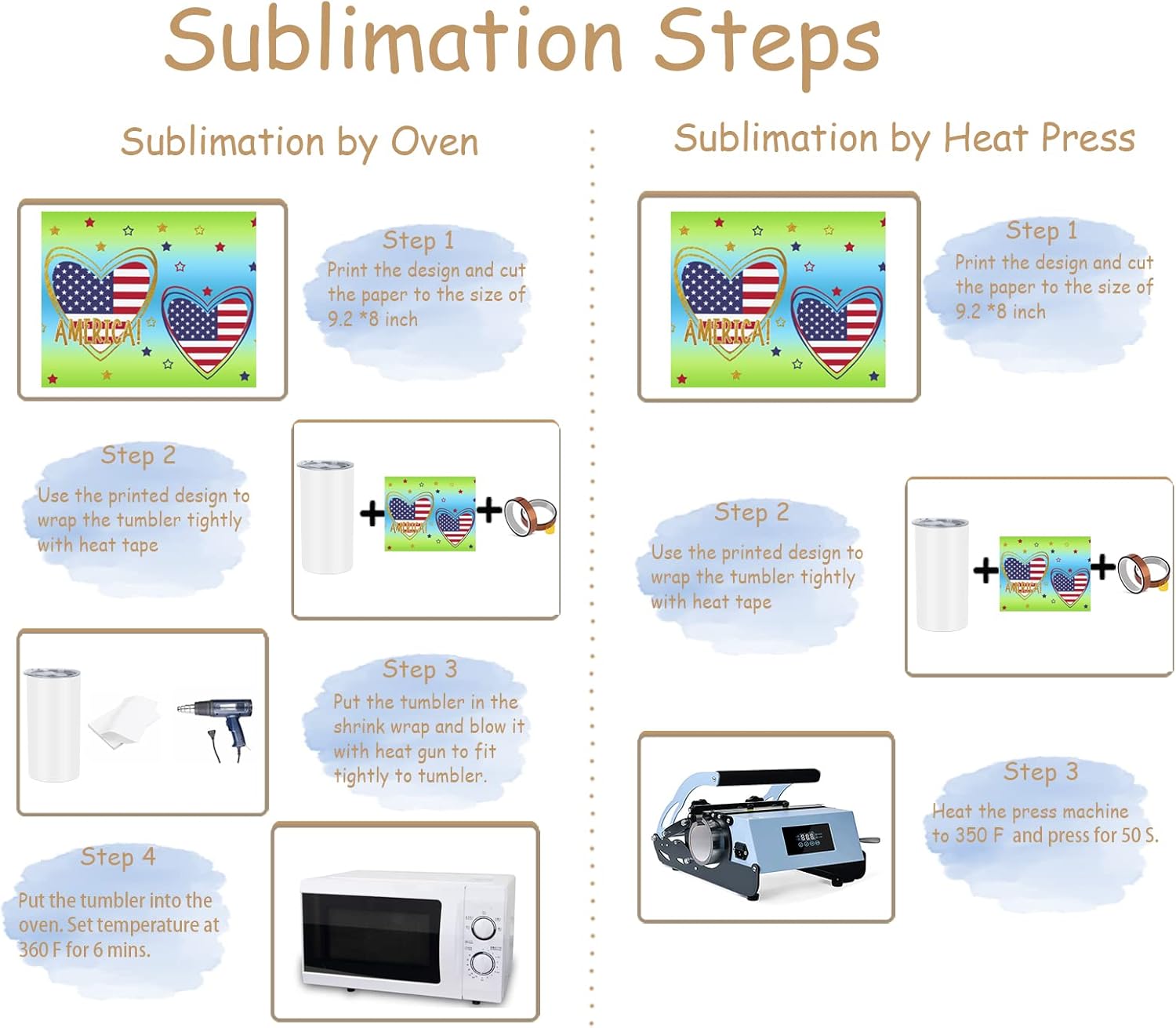 Sublimation Steps

Sublimation by Oven

AMERICA!

Step 1
Print the design and cut the paper to the size of 9.2 *8 inch

Step 2
Use the printed design to wrap the tumbler tightly with heat tape

AMERICA!

Step 3
Put the tumbler in the shrink wrap and blow it with heat gun to fit tightly to tumbler.

Step 4
Put the tumbler into the oven. Set temperature at 360 F for 6 mins.

Sublimation by Heat Press

AMERICA!

Step 1
Print the design and cut the paper to the size of 9.2 *8 inch

Step 2
Use the printed design to wrap the tumbler tightly with heat tape

AMERICA!

Step 3
Heat the press machine to 350 F and press for 50 S.