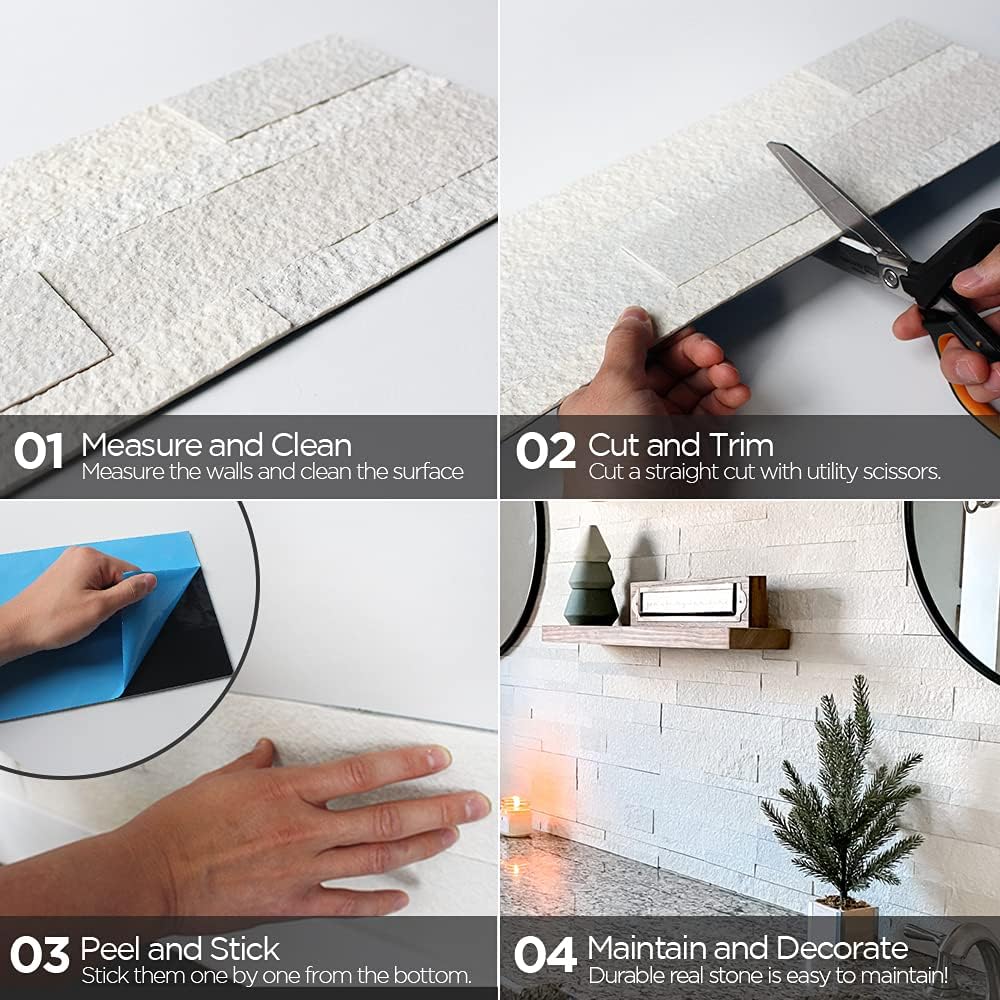 01 Measure and Clean
Measure the walls and clean the surface

02 Cut and Trim
Cut a straight cut with utility scissors.

03 Peel and Stick
Stick them one by one from the bottom.

04 Maintain and Decorate
Durable real stone is easy to maintain!