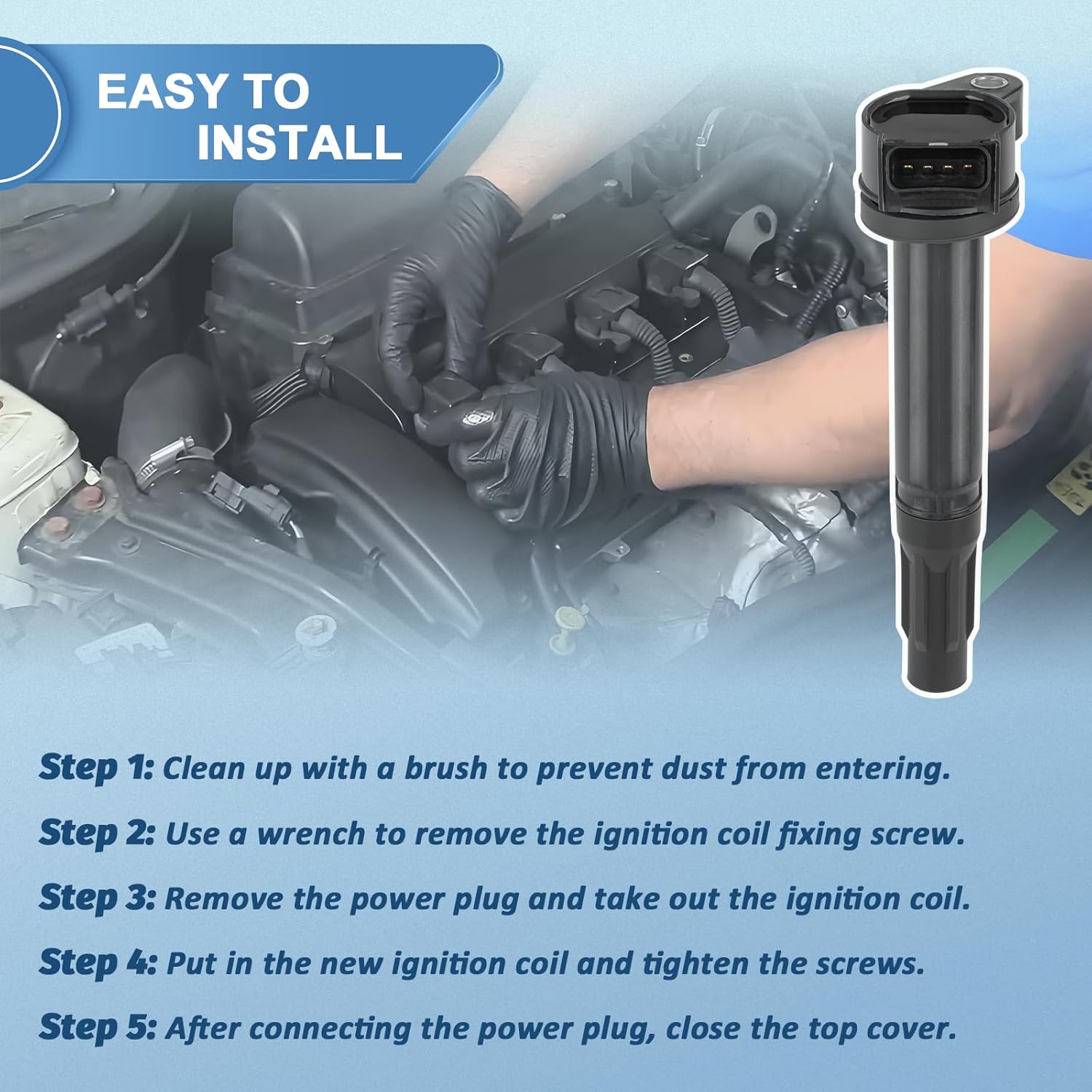 EASY TO INSTALL

Step 1: Clean up with a brush to prevent dust from entering.

Step 2: Use a wrench to remove the ignition coil fixing screw.

Step 3: Remove the power plug and take out the ignition coil.

Step 4: Put in the new ignition coil and tighten the screws.

Step 5: After connecting the power plug, close the top cover.