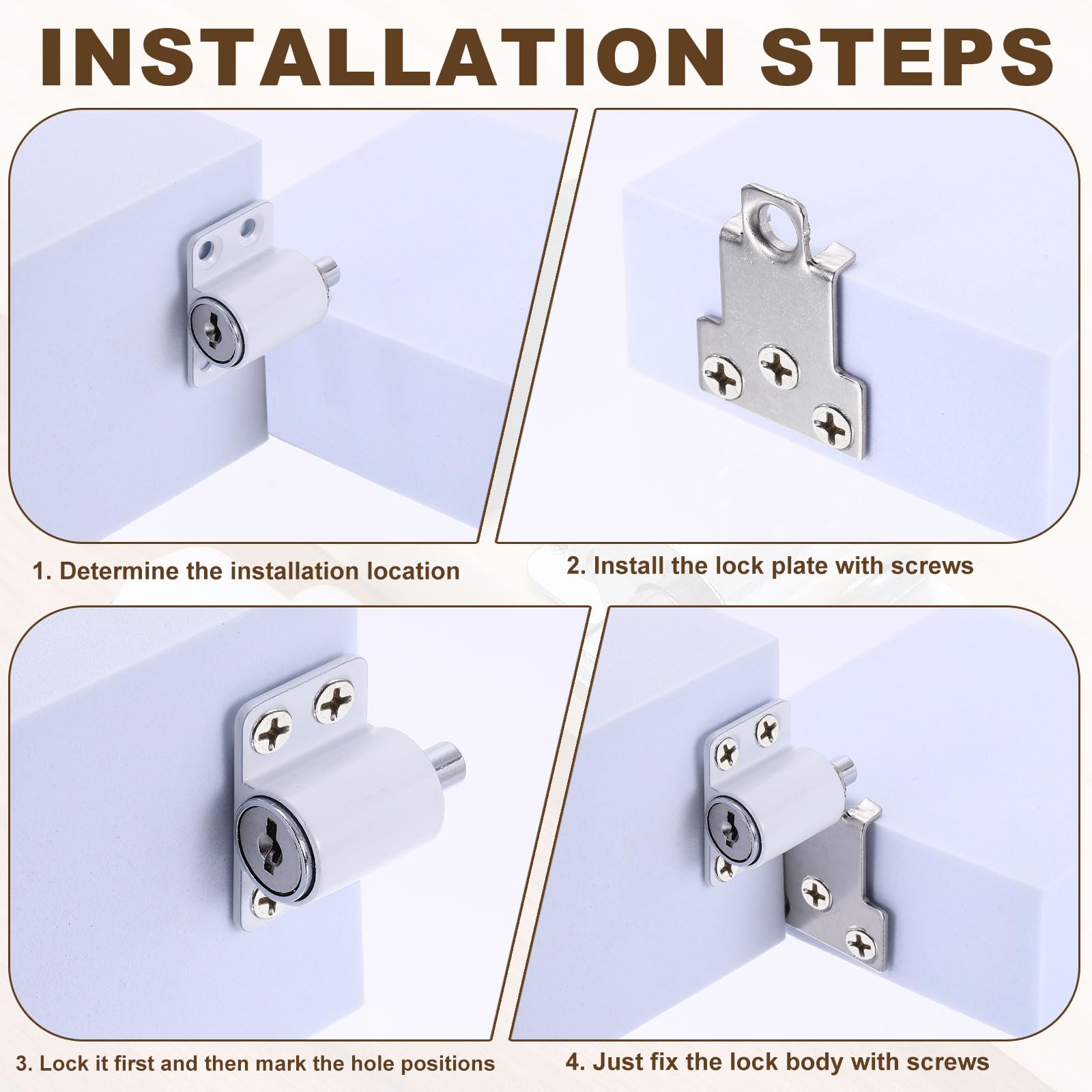 INSTALLATION STEPS

1. Determine the installation location

2. Install the lock plate with screws

3. Lock it first and then mark the hole positions

4. Just fix the lock body with screws