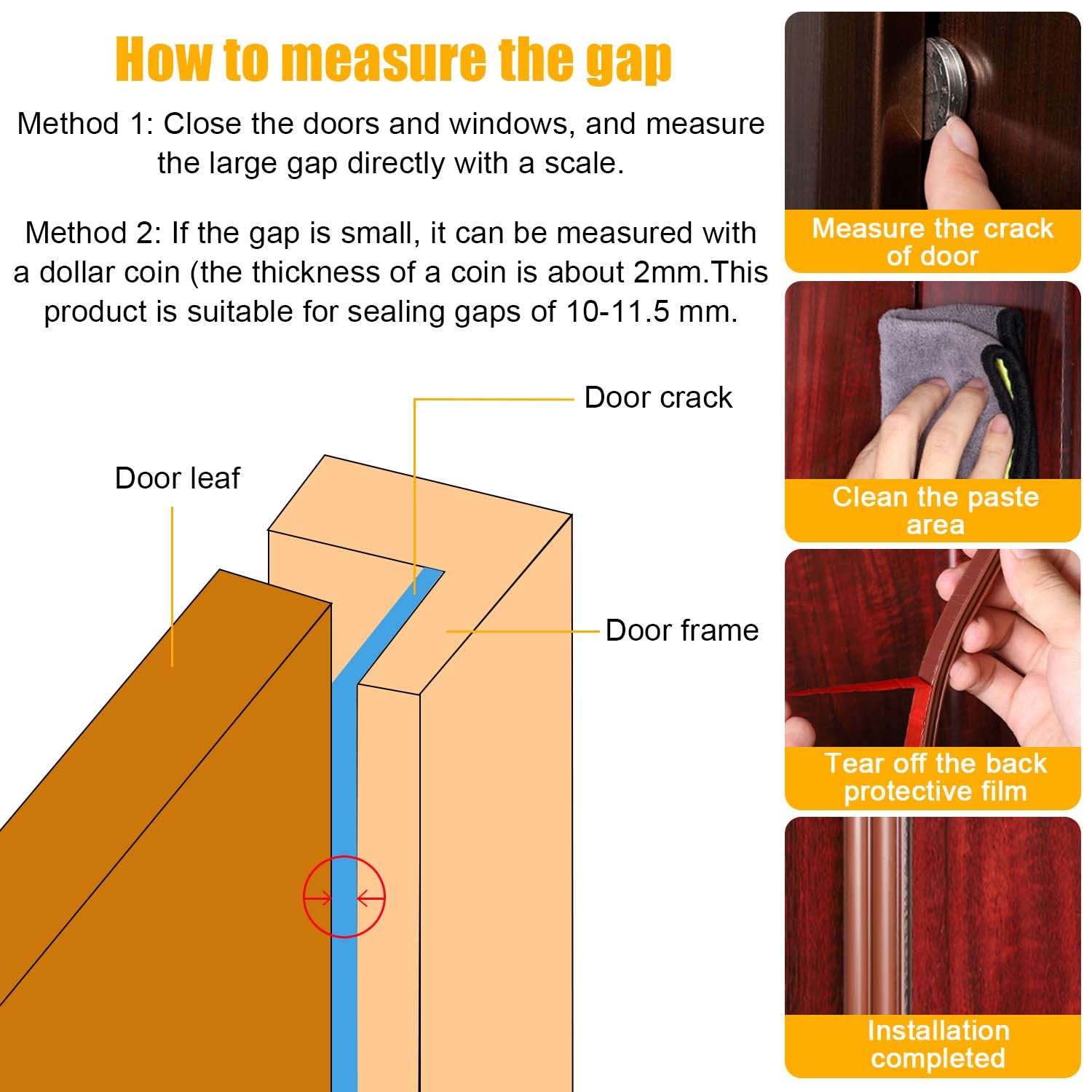 How to measure the gap

Method 1: Close the doors and windows, and measure the large gap directly with a scale.

Method 2: If the gap is small, it can be measured with a dollar coin (the thickness of a coin is about 2mm.This product is suitable for sealing gaps of 10-11.5 mm.

Door crack

Door leaf

Door frame

Measure the crack of door

Clean the paste area

Tear off the back protective film

Installation completed