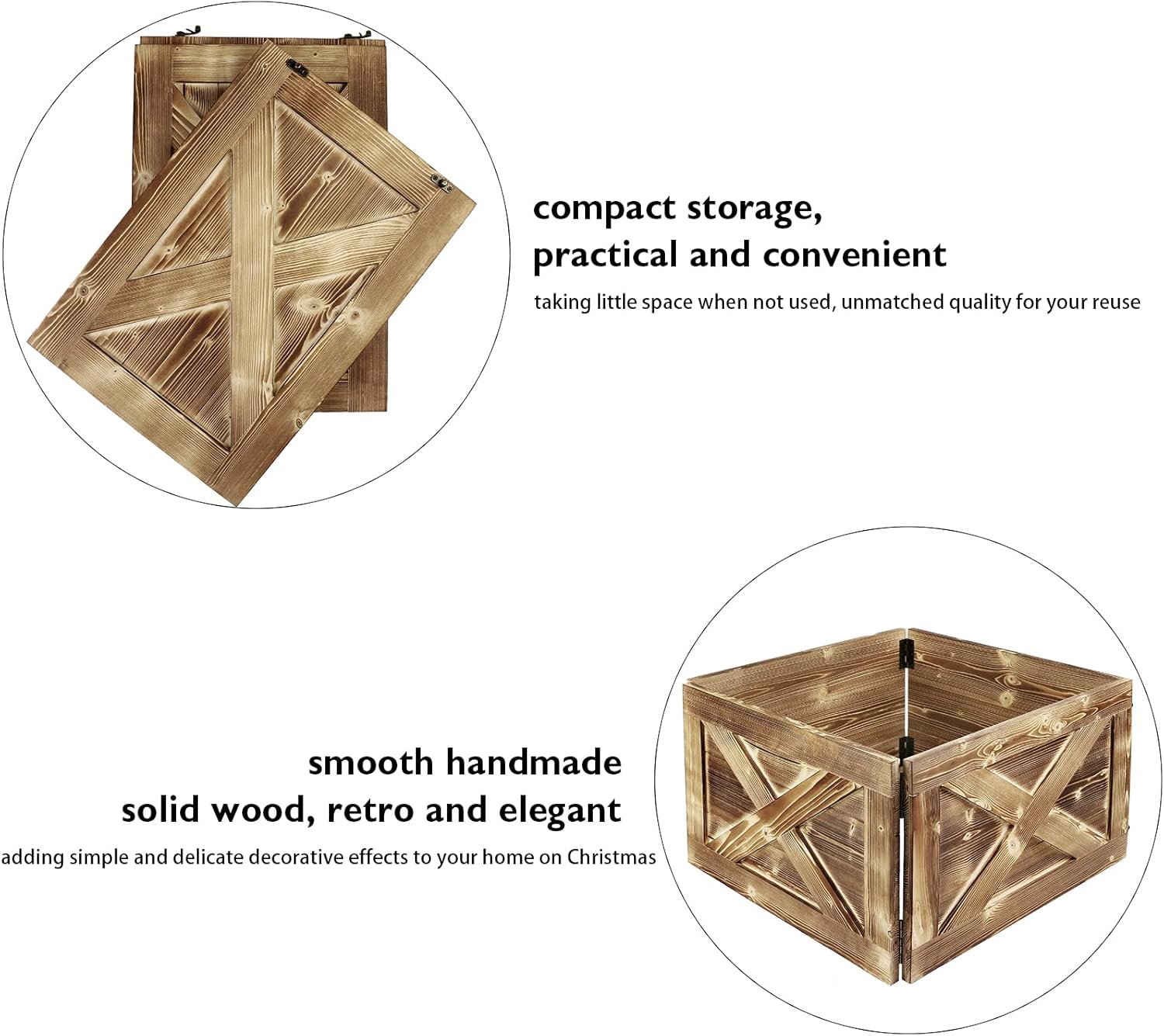 compact storage,
practical and convenient

taking little space when not used, unmatched quality for your reuse

smooth handmade
solid wood, retro and elegant

adding simple and delicate decorative effects to your home on Christmas