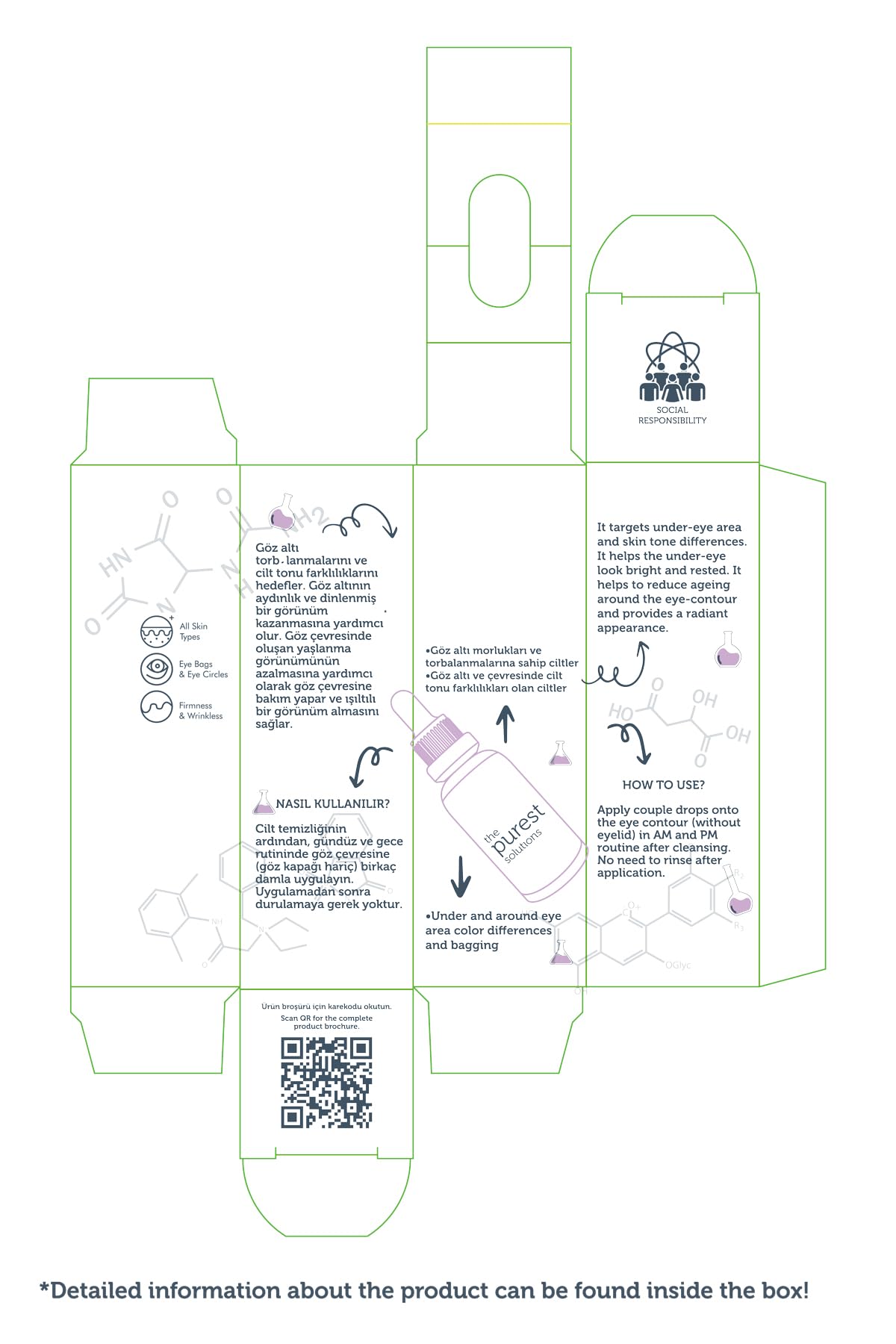 SOCIAL RESPONSIBILITY

All Skin Types

Eye Bags & Eye Circles

Firmness & Wrinkless

Göz altı torb-lanmalarını ve cilt tonu farklılıklarını hedefler. Göz altının aydınlık ve dinlenmiş bir görünüm kazanmasına yardımcı olur. Göz çevresinde oluşan yaşlanma görünümünün azalmasına yardımcı olarak göz çevresine bakım yapar ve ışıltılı bir görünüm almasını sağlar.

NASIL KULLANILIR?

Cilt temizliğinin ardından, gündüz ve gece rutininde göz çevresine (göz kapağı hariç) birkaç damla uygulayın. Uygulamadan sonra durulamaya gerek yoktur.

•Göz altı morlukları ve torbalanmalarına sahip ciltler
•Göz altı ve çevresinde cilt tonu farklılıkları olan ciltler

the purest solutions

•Under and around eye area color differences and bagging

It targets under-eye area and skin tone differences. It helps the under-eye look bright and rested. It helps to reduce ageing around the eye-contour and provides a radiant appearance.

HOW TO USE?

Apply couple drops onto the eye contour (without eyelid) in AM and PM routine after cleansing. No need to rinse after application.

Ürün broşürü için karekodu okutun.
Scan QR for the complete product brochure.

*Detailed information about the product can be found inside the box!