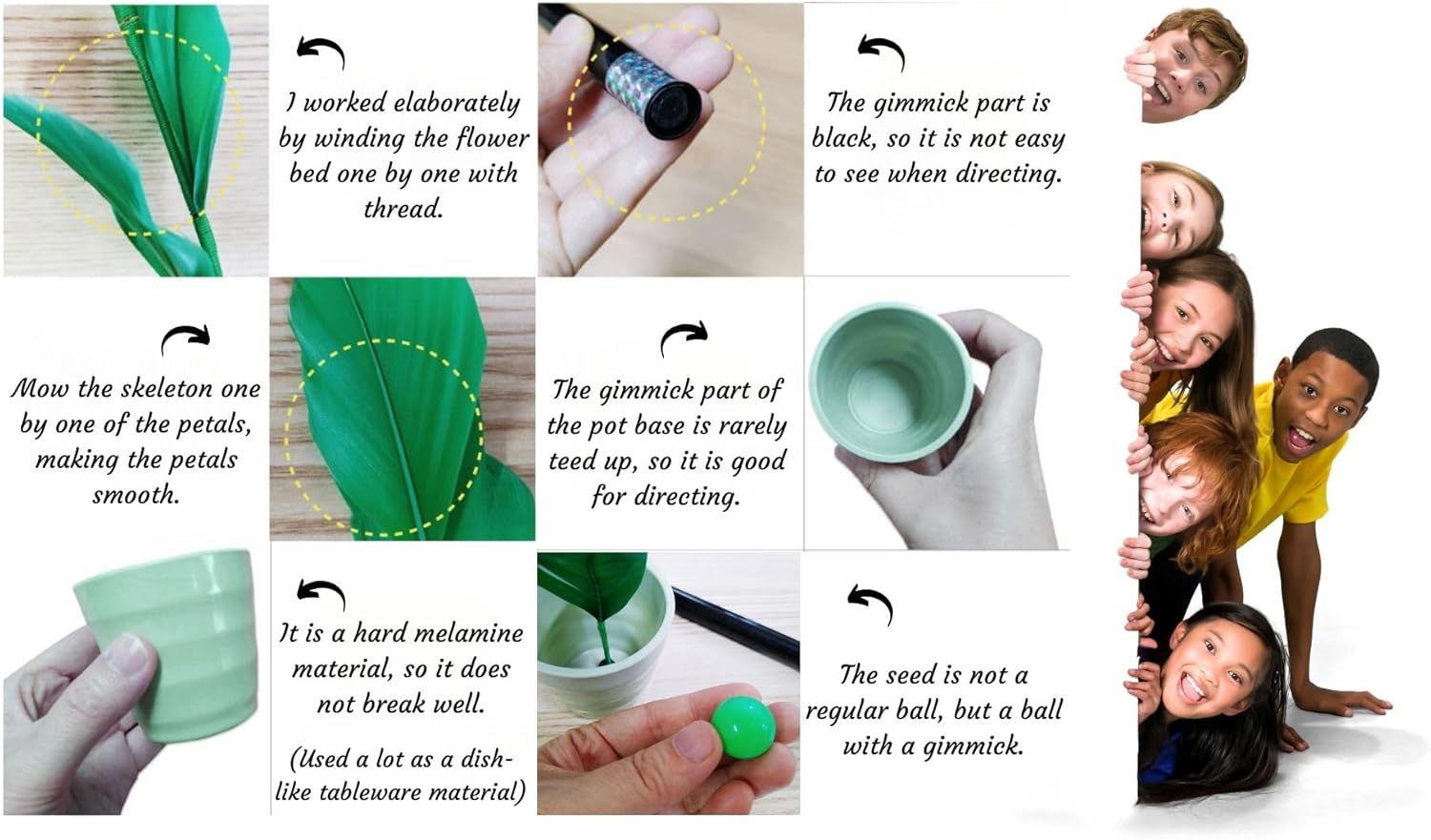 I worked elaborately by winding the flower bed one by one with thread.

The gimmick part is black, so it is not easy to see when directing.

Mow the skeleton one by one of the petals, making the petals smooth.

The gimmick part of the pot base is rarely teed up, so it is good for directing.

It is a hard melamine material, so it does not break well.

(Used a lot as a dish-like tableware material)

The seed is not a regular ball, but a ball with a gimmick.